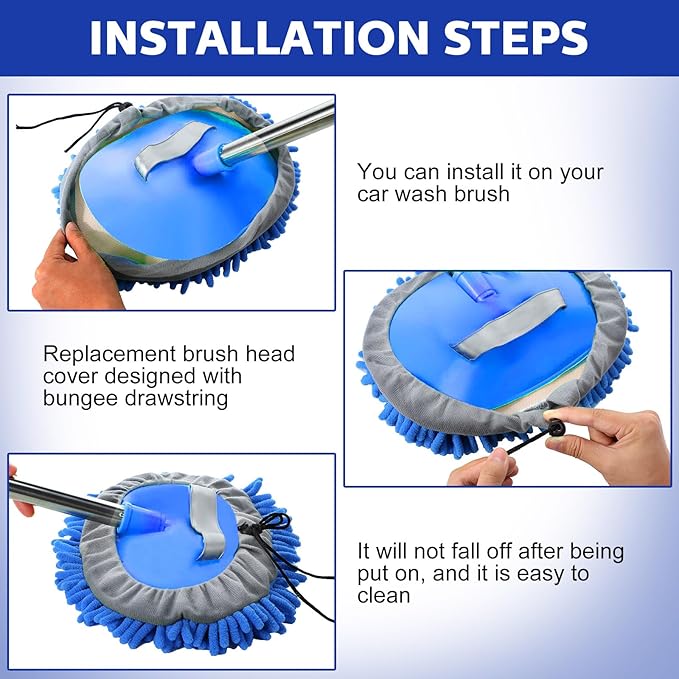 INSTALLATION STEPS

You can install it on your car wash brush

Replacement brush head cover designed with bungee drawstring

It will not fall off after being put on, and it is easy to clean