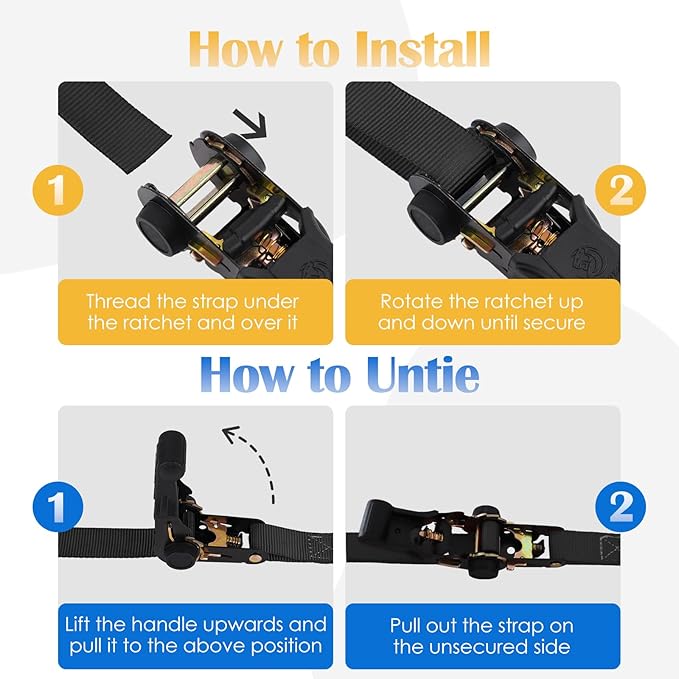 How to Install

1

Thread the strap under the ratchet and over it

2

Rotate the ratchet up and down until secure

How to Untie

1

Lift the handle upwards and pull it to the above position

2

Pull out the strap on the unsecured side