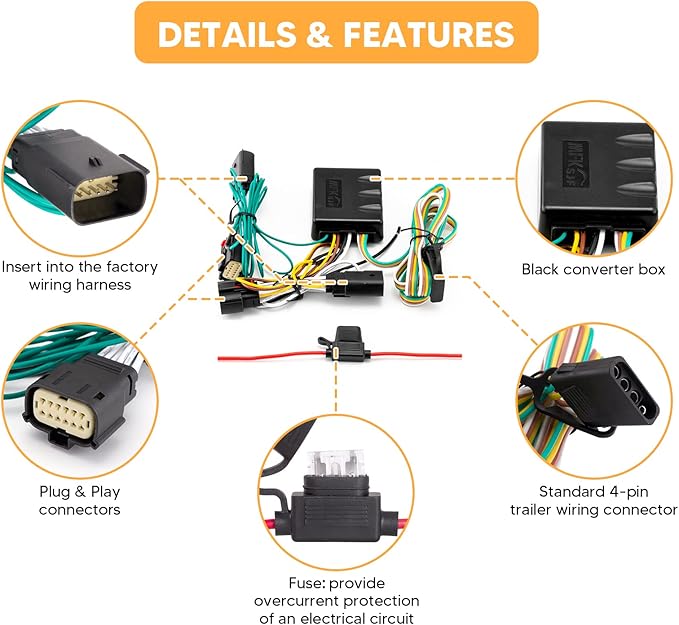 DETAILS & FEATURES

Insert into the factory wiring harness

Black converter box

Plug & Play connectors

Standard 4-pin trailer wiring connector

Fuse: provide overcurrent protection of an electrical circuit