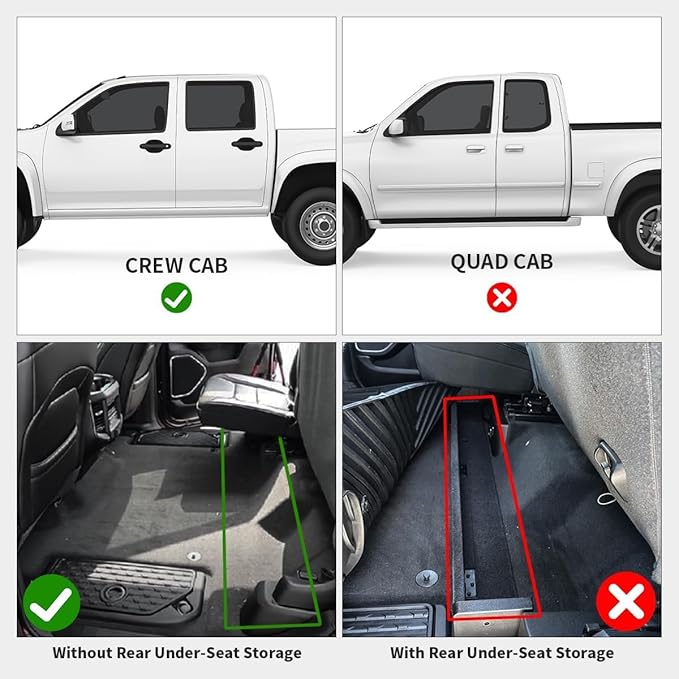 CREW CAB

QUAD CAB

Without Rear Under-Seat Storage

With Rear Under-Seat Storage