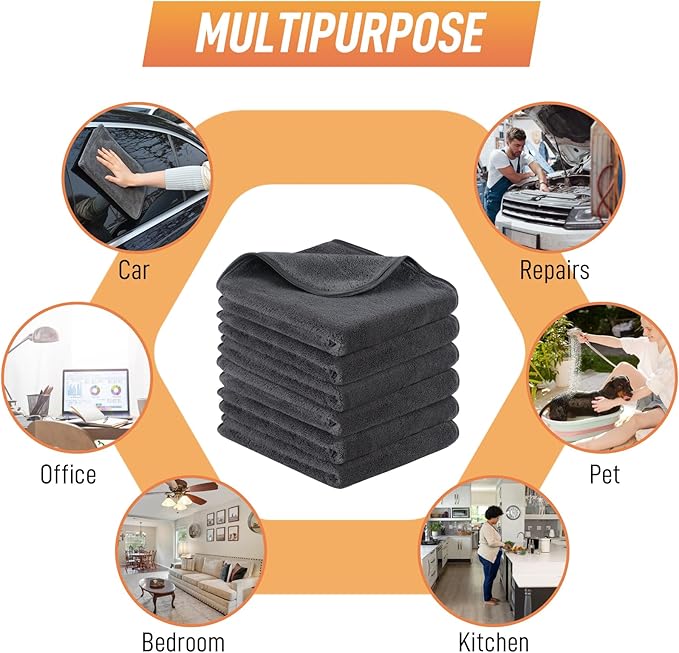 MULTIPURPOSE

Car

Repairs

Office

Pet

Bedroom

Kitchen