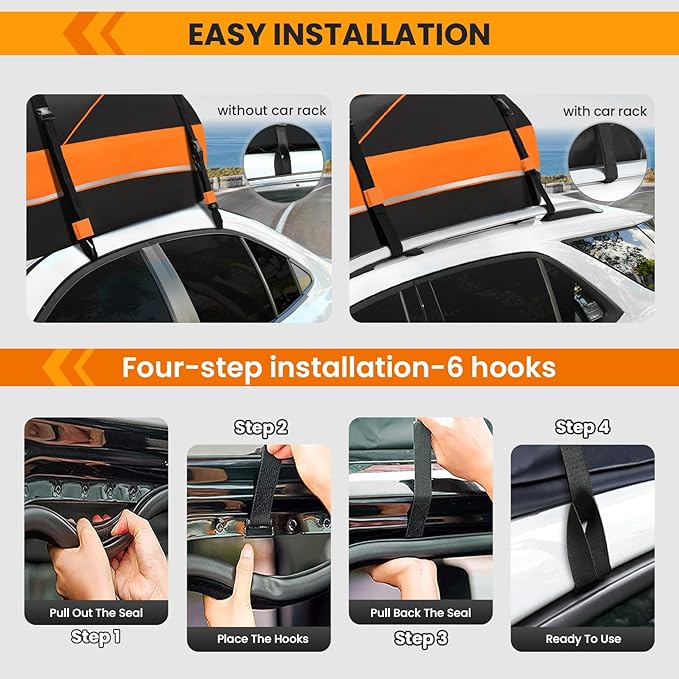 EASY INSTALLATION

without car rack

with car rack

Four-step installation-6 hooks

Pull Out The Seal

Step 1

Step 2

Place The Hooks

Pull Back The Seal

Step 3

Step 4

Ready To Use