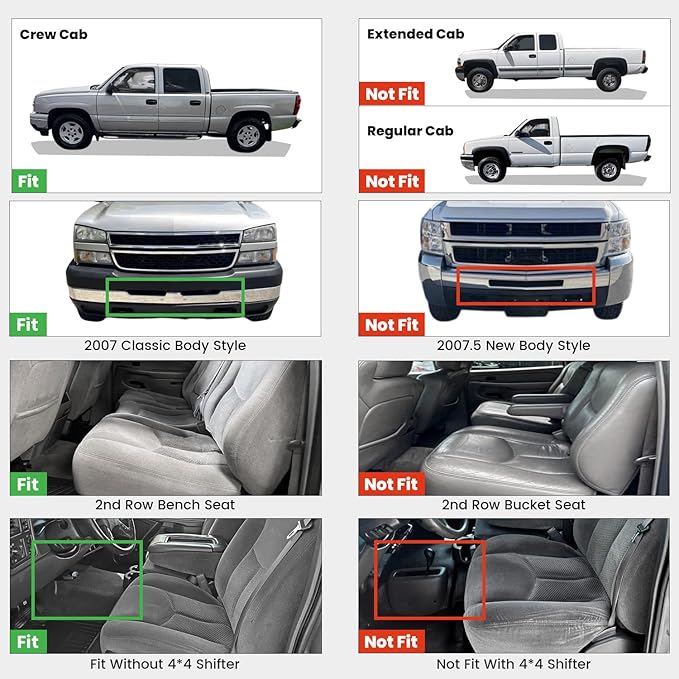 Crew Cab

Fit

Extended Cab

Not Fit

Regular Cab

Not Fit

Fit

2007 Classic Body Style

Not Fit

2007.5 New Body Style

Fit

2nd Row Bench Seat

Not Fit

2nd Row Bucket Seat

Fit

Fit Without 4*4 Shifter

Not Fit

Not Fit With 4*4 Shifter