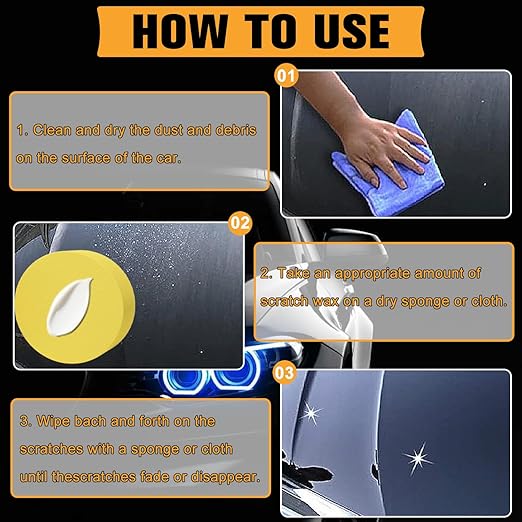 HOW TO USE

01

1. Clean and dry the dust and debris on the surface of the car.

02

2. Take an appropriate amount of scratch wax on a dry sponge or cloth.

03

3. Wipe bach and forth on the scratches with a sponge or cloth until thescratches fade or disappear.