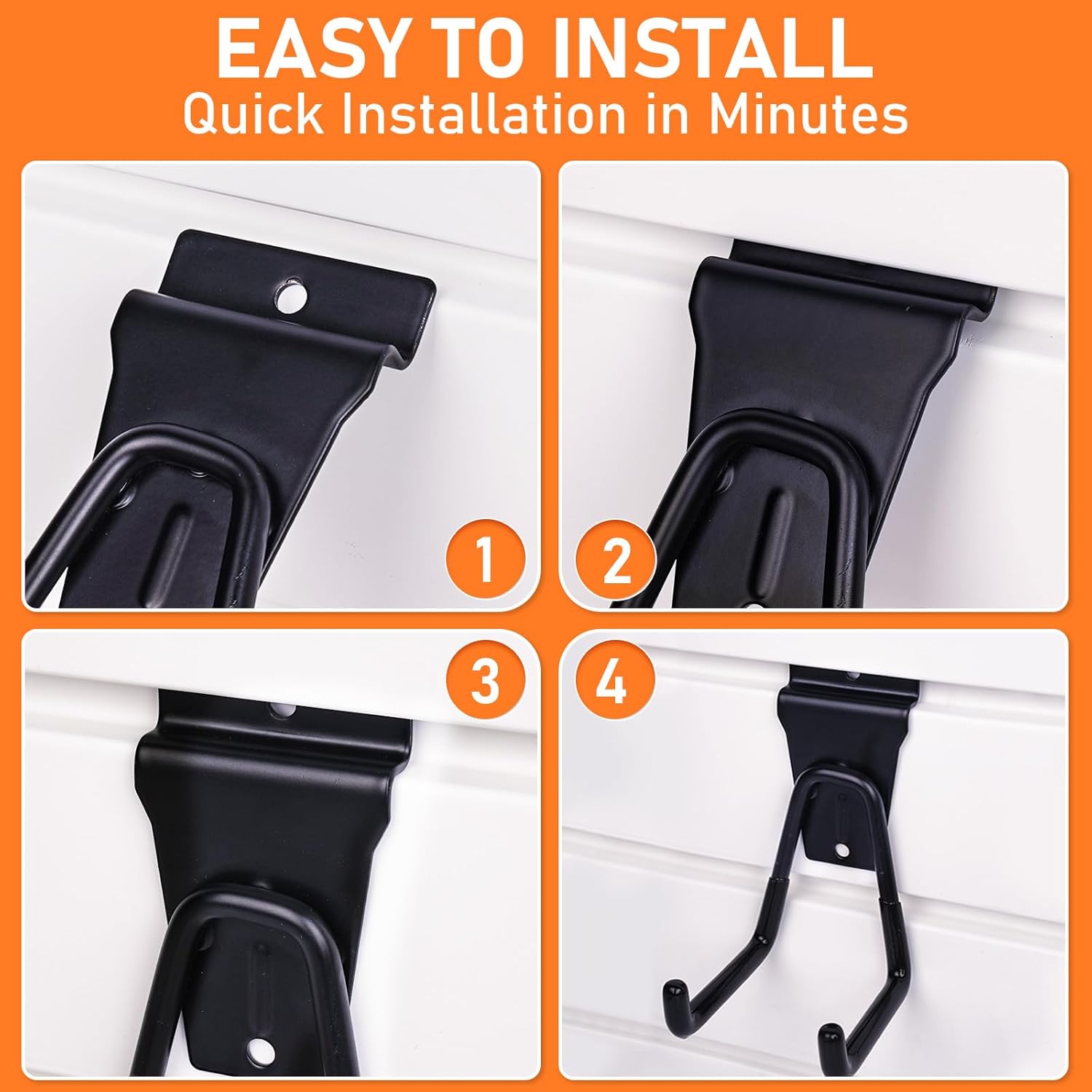 EASY TO INSTALL
Quick Installation in Minutes

1

2

3

4