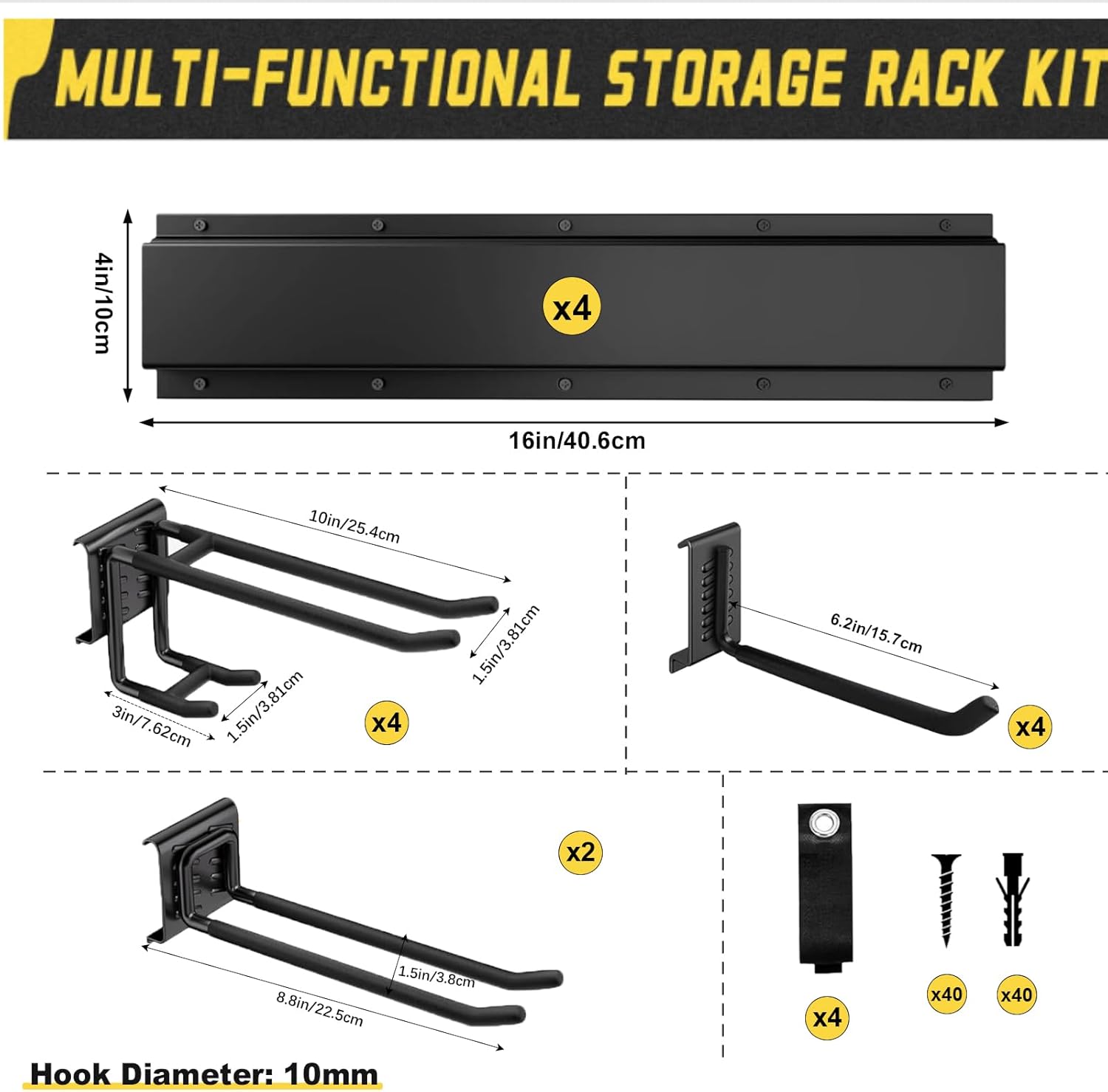 MULTI-FUNCTIONAL STORAGE RACK KIT

4in/10cm

x4

16in/40.6cm

10in/25.4cm

1.5in/3.81cm

1.5in/3.81cm

3in/7.62cm

x4

6.2in/15.7cm

x4

x2

1.5in/3.8cm

8.8in/22.5cm

x4

x40

x40

Hook Diameter: 10mm