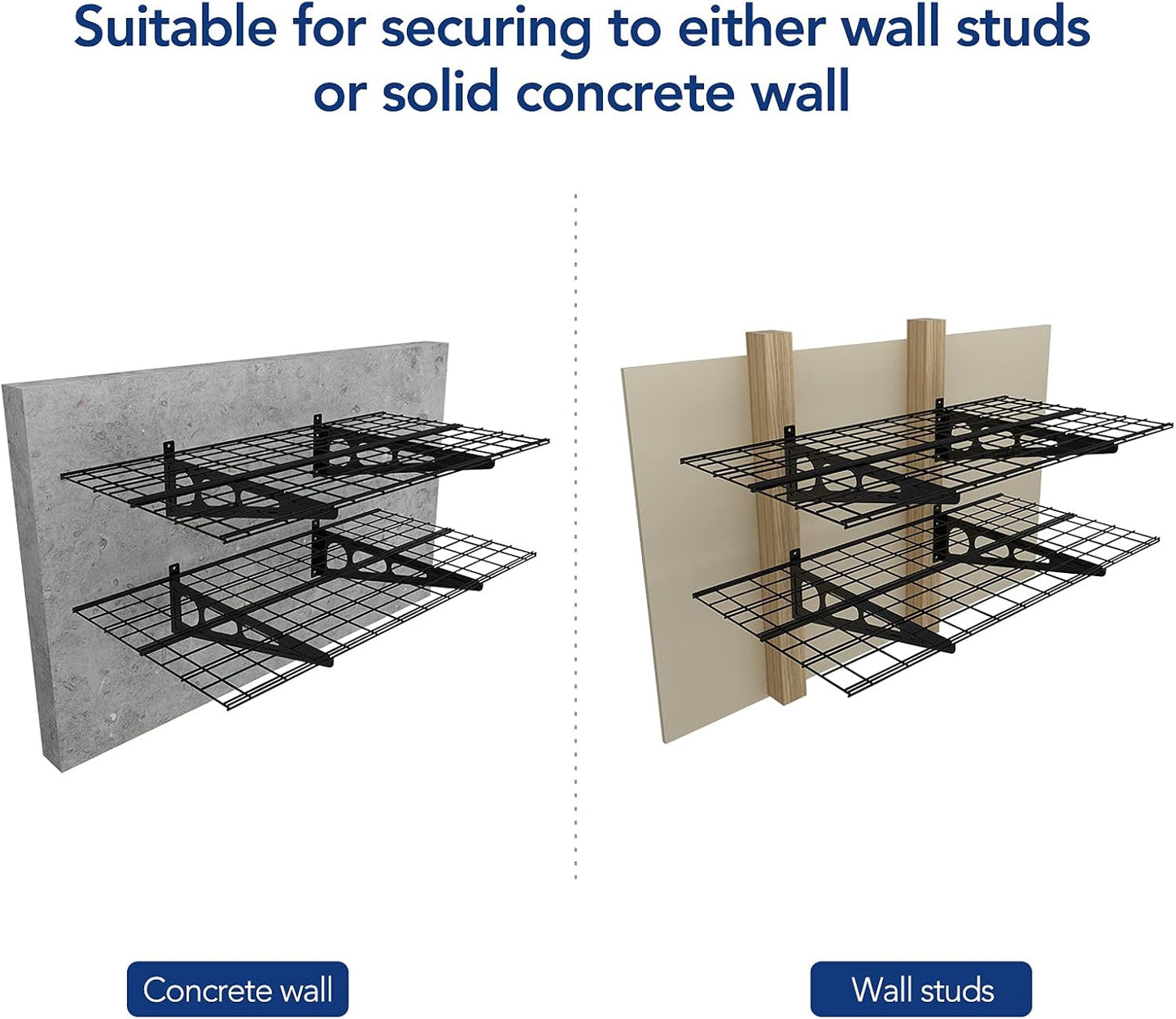 Suitable for securing to either wall studs or solid concrete wall

Concrete wall

Wall studs