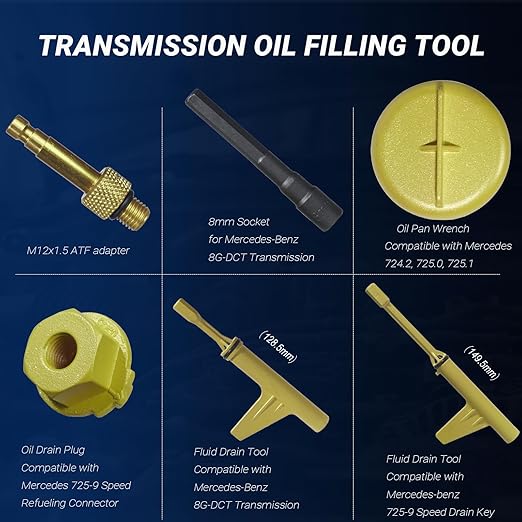 TRANSMISSION OIL FILLING TOOL

M12x1.5 ATF adapter

8mm Socket for Mercedes-Benz 8G-DCT Transmission

Oil Pan Wrench Compatible with Mercedes 724.2, 725.0, 725.1

Oil Drain Plug Compatible with Mercedes 725-9 Speed Refueling Connector

(128.5mm)

Fluid Drain Tool Compatible with Mercedes-Benz 8G-DCT Transmission

(149.5mm)

Fluid Drain Tool Compatible with Mercedes-benz 725-9 Speed Drain Key