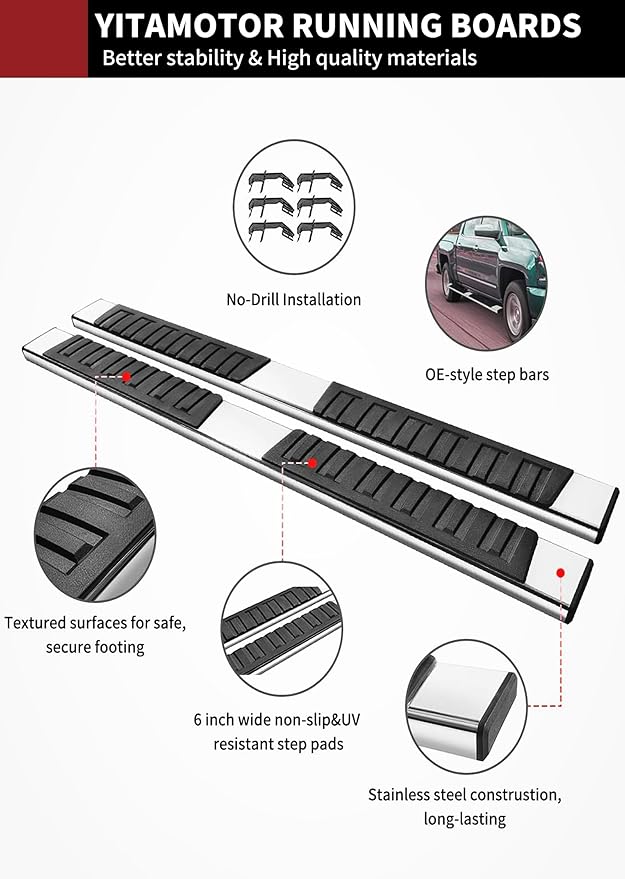 YITAMOTOR RUNNING BOARDS
Better stability & High quality materials

No-Drill Installation

OE-style step bars

Textured surfaces for safe, secure footing

6 inch wide non-slip&UV resistant step pads

Stainless steel construstion, long-lasting