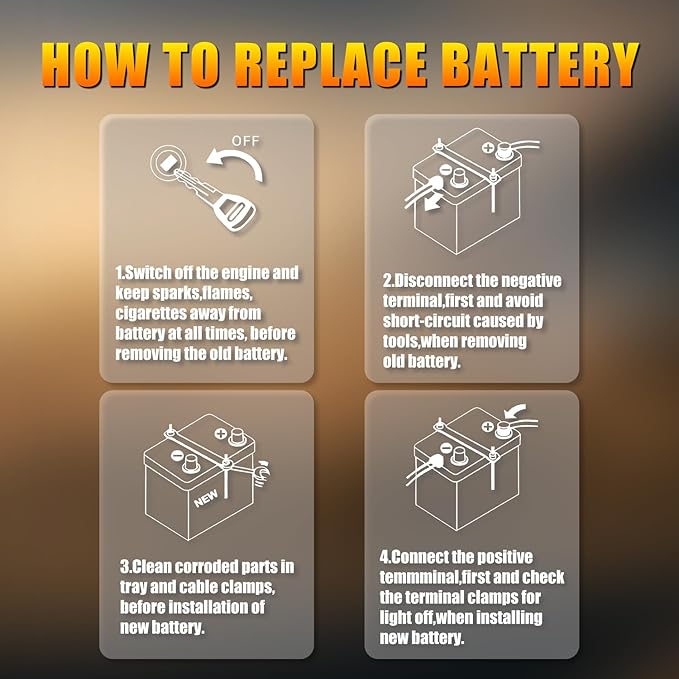 HOW TO REPLACE BATTERY

OFF

1.Switch off the engine and keep sparks,flames, cigarettes away from battery at all times, before removing the old battery.

2.Disconnect the negative terminal,first and avoid short-circuit caused by tools,when removing old battery.

NEW

3.Clean corroded parts in tray and cable clamps, before installation of new battery.

4.Connect the positive temmminal,first and check the terminal clamps for light off,when installing new battery.