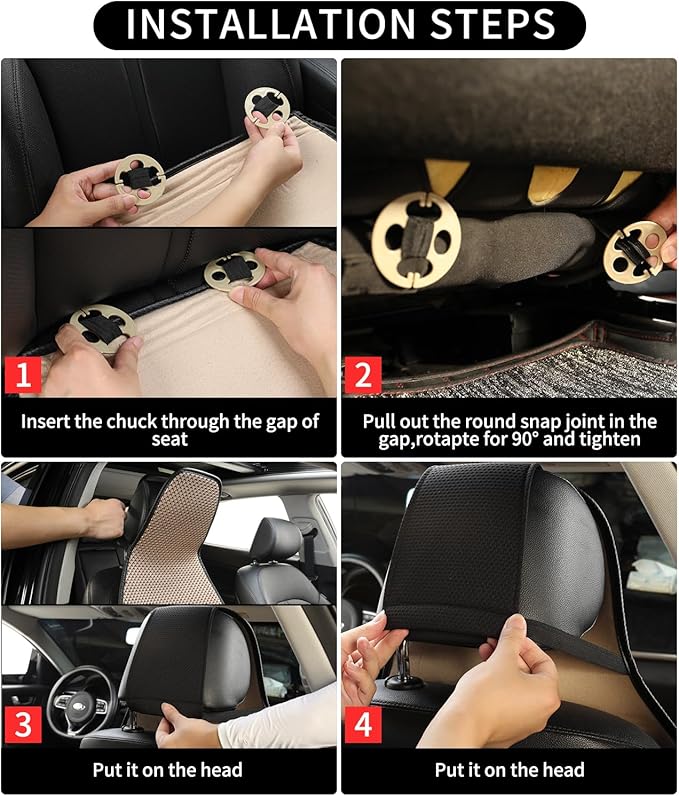 INSTALLATION STEPS

1

Insert the chuck through the gap of seat

2

Pull out the round snap joint in the gap,rotapte for 90° and tighten

3

Put it on the head

4

Put it on the head