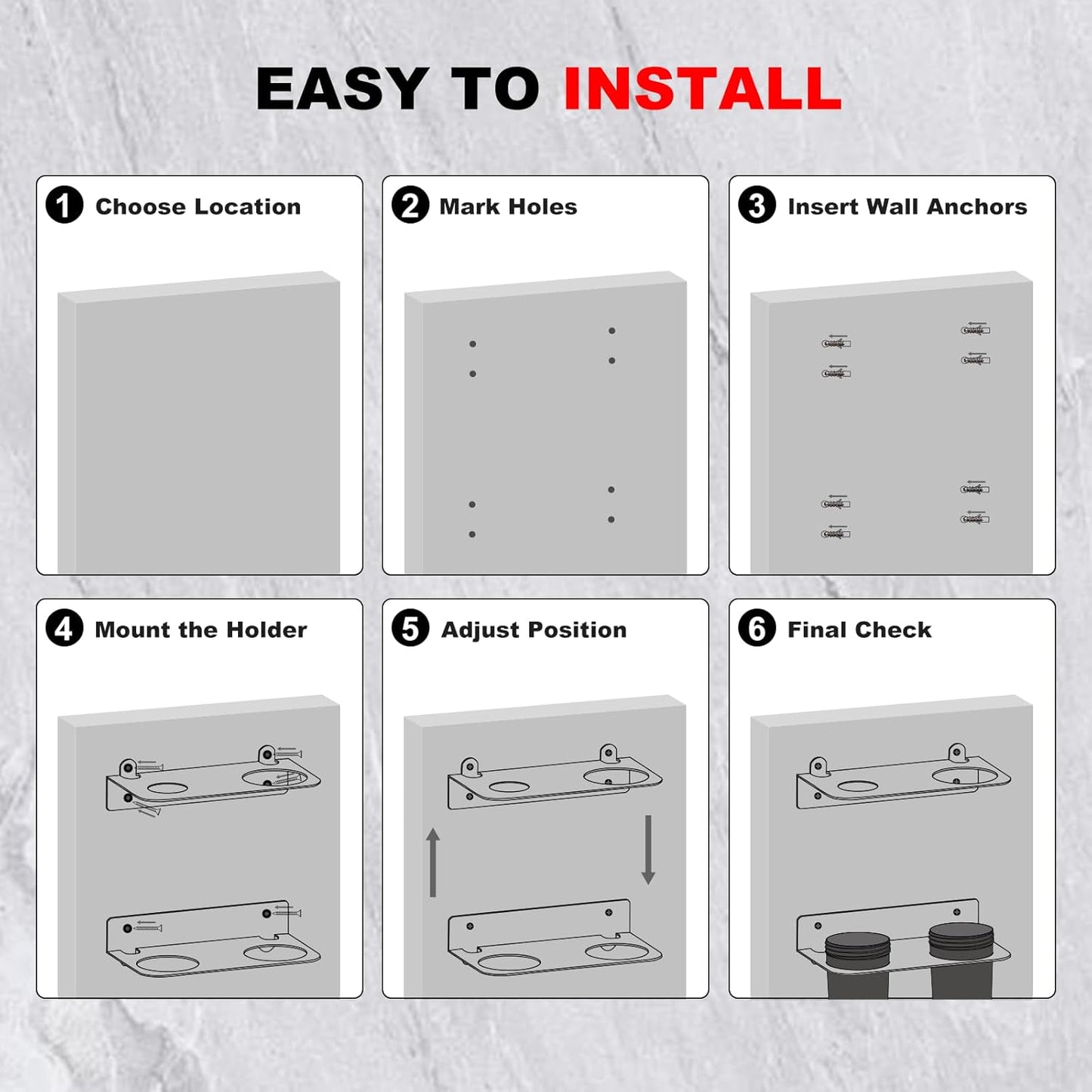 EASY TO INSTALL

1 Choose Location

2 Mark Holes

3 Insert Wall Anchors

4 Mount the Holder

5 Adjust Position

6 Final Check