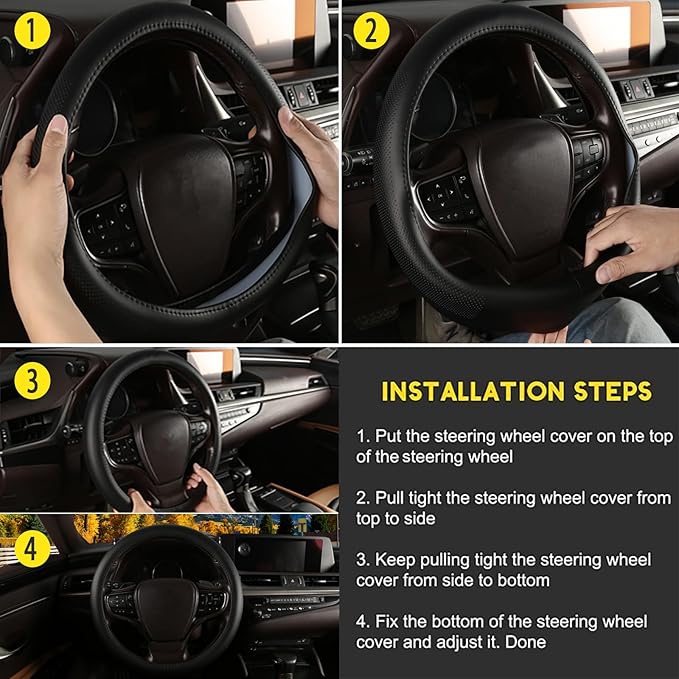 1

2

3

4

INSTALLATION STEPS

1. Put the steering wheel cover on the top of the steering wheel

2. Pull tight the steering wheel cover from top to side

3. Keep pulling tight the steering wheel cover from side to bottom

4. Fix the bottom of the steering wheel cover and adjust it. Done