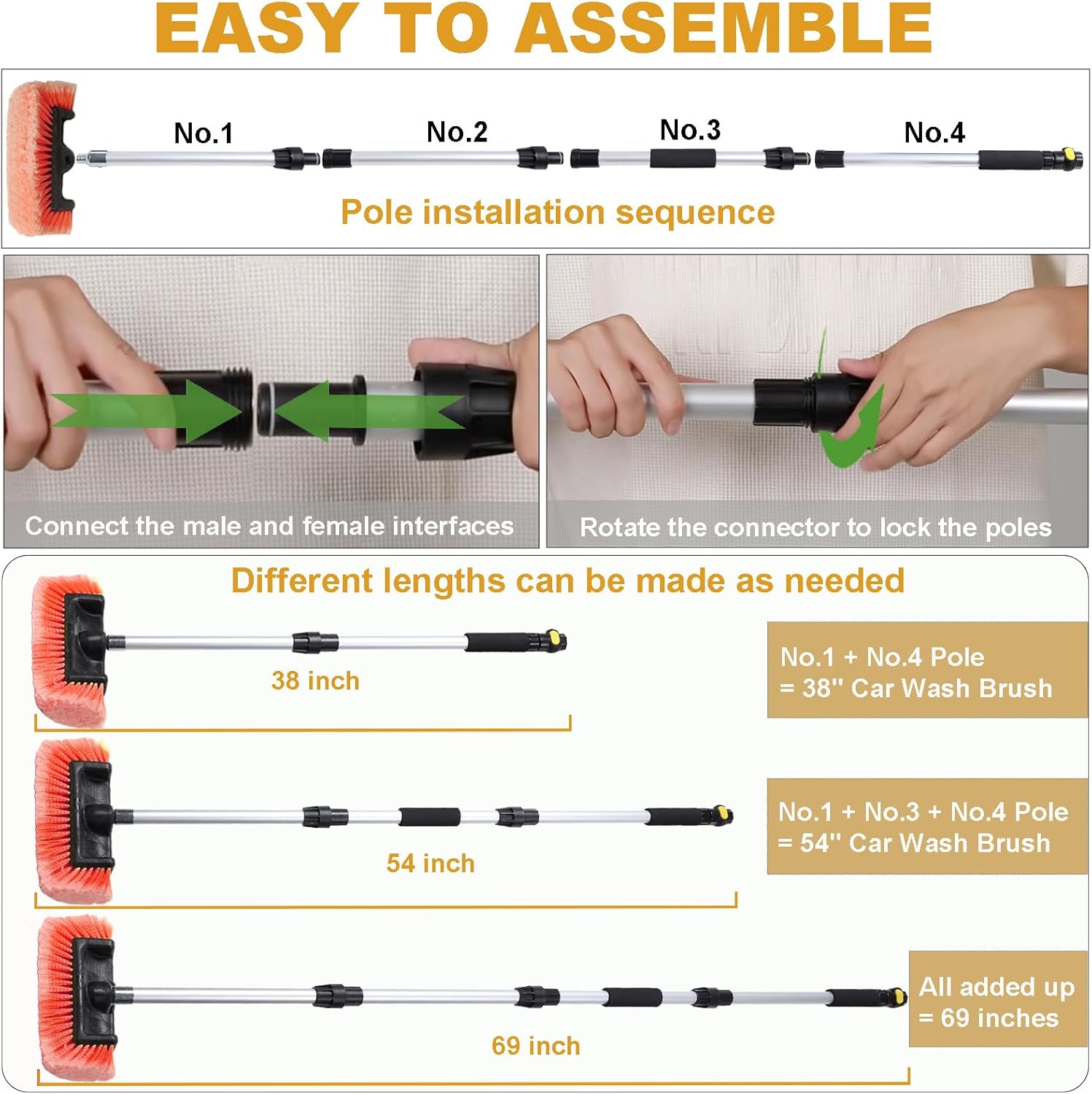 EASY TO ASSEMBLE

No.1 No.2 No.3 No.4

Pole installation sequence

Connect the male and female interfaces

Rotate the connector to lock the poles

Different lengths can be made as needed

38 inch

No.1 + No.4 Pole
= 38'' Car Wash Brush

54 inch

No.1 + No.3 + No.4 Pole
= 54'' Car Wash Brush

69 inch

All added up
= 69 inches