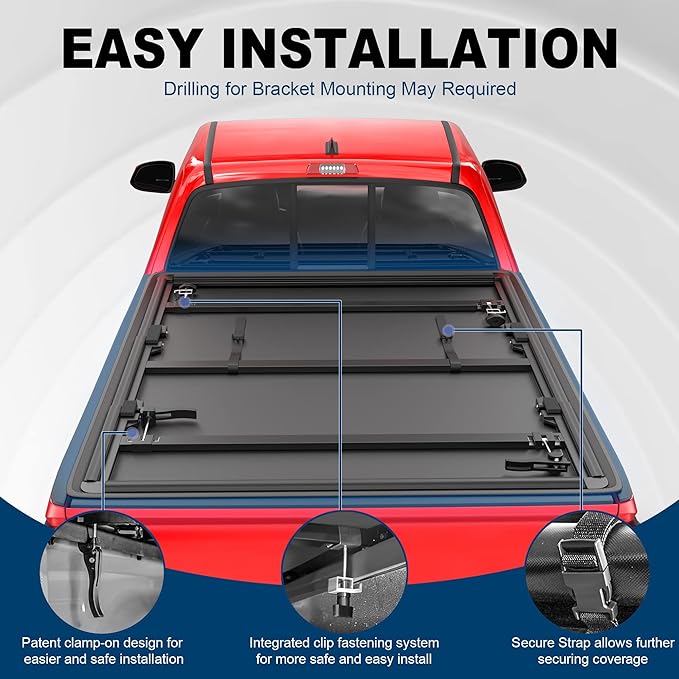 EASY INSTALLATION

Drilling for Bracket Mounting May Required

Patent clamp-on design for easier and safe installation

Integrated clip fastening system for more safe and easy install

Secure Strap allows further securing coverage