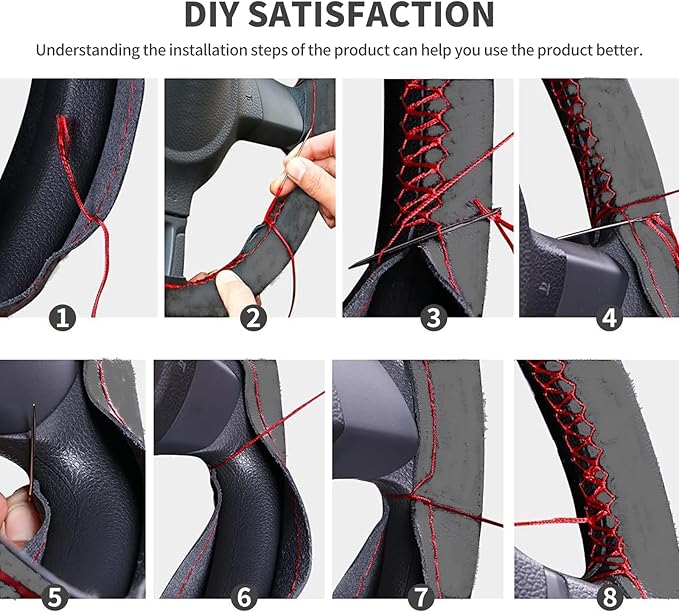 DIY SATISFACTION

Understanding the installation steps of the product can help you use the product better.

1

2

3

4

5

6

7

8