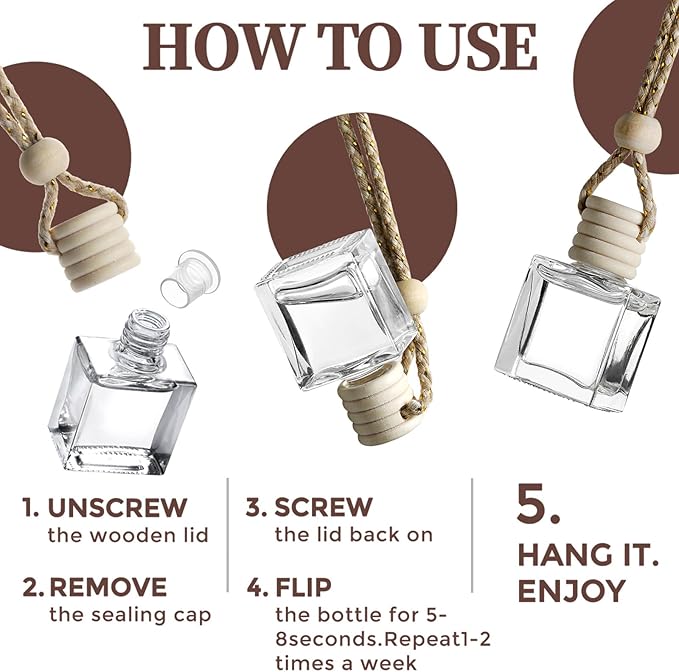 HOW TO USE

1. UNSCREW
the wooden lid

2. REMOVE
the sealing cap

3. SCREW
the lid back on

4. FLIP
the bottle for 5-8seconds.Repeat1-2 times a week

5.
HANG IT.
ENJOY