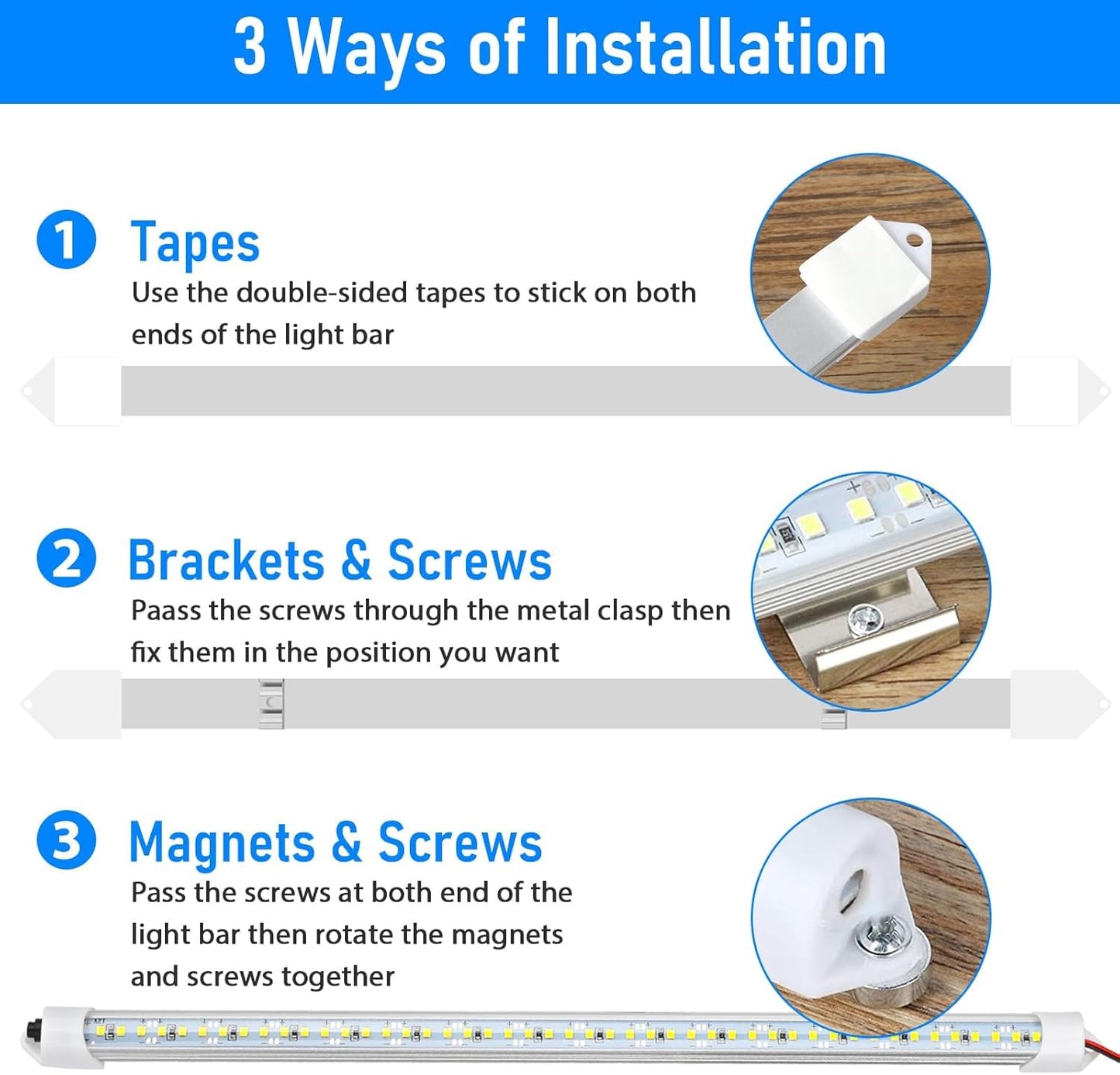 3 Ways of Installation

1 Tapes
Use the double-sided tapes to stick on both ends of the light bar

2 Brackets & Screws
Paass the screws through the metal clasp then fix them in the position you want

3 Magnets & Screws
Pass the screws at both end of the light bar then rotate the magnets and screws together