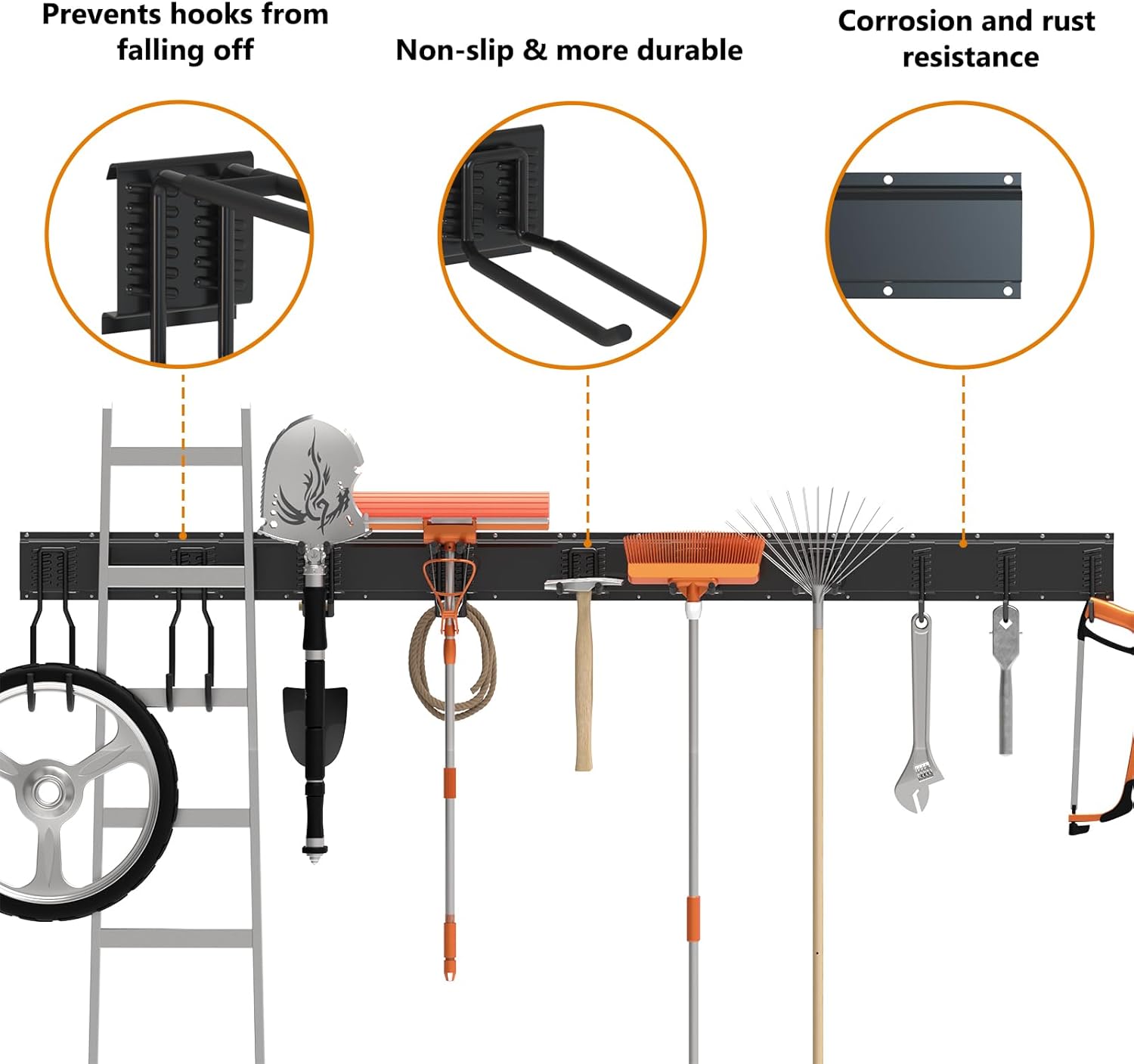 Prevents hooks from falling off

Non-slip & more durable

Corrosion and rust resistance