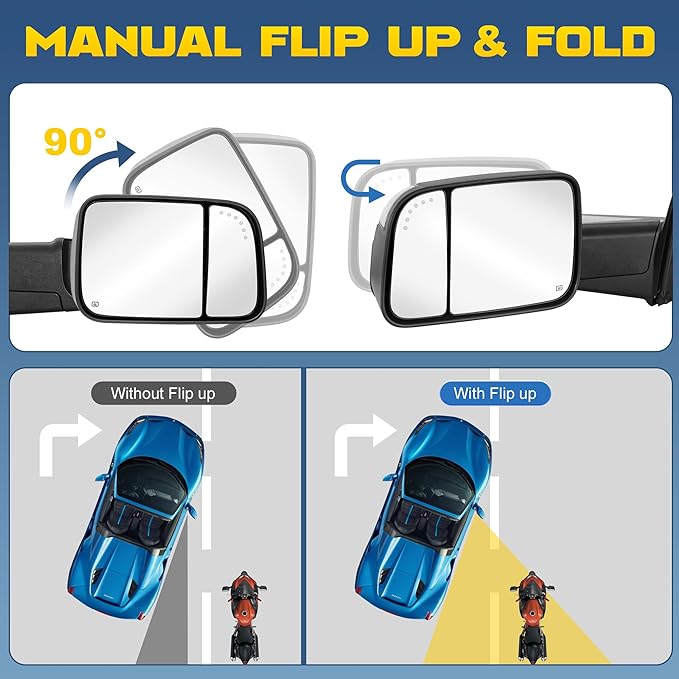 MANUAL FLIP UP & FOLD

90°

Without Flip up

With Flip up