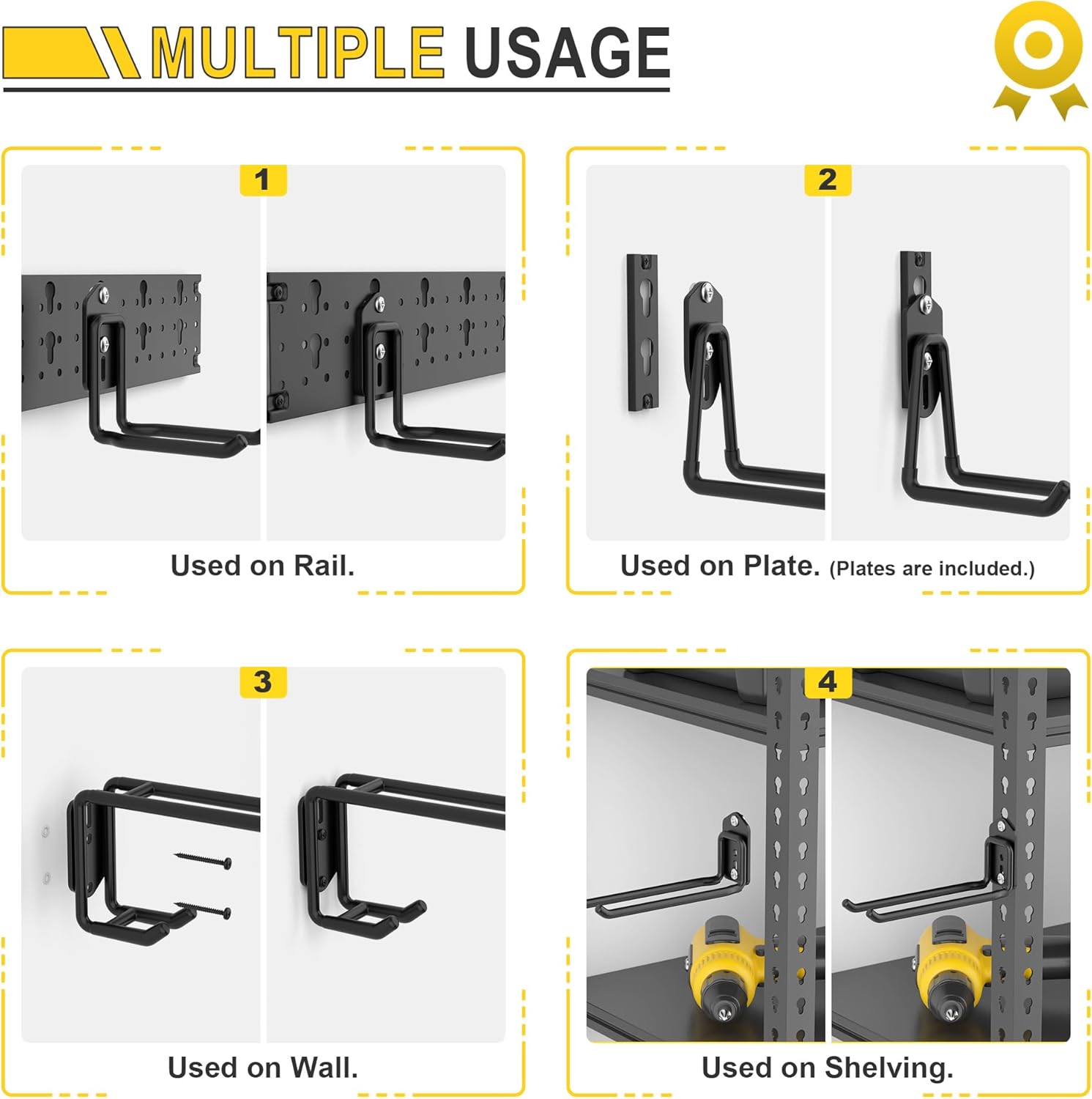 MULTIPLE USAGE

1

Used on Rail.

2

Used on Plate. (Plates are included.)

3

Used on Wall.

4

Used on Shelving.