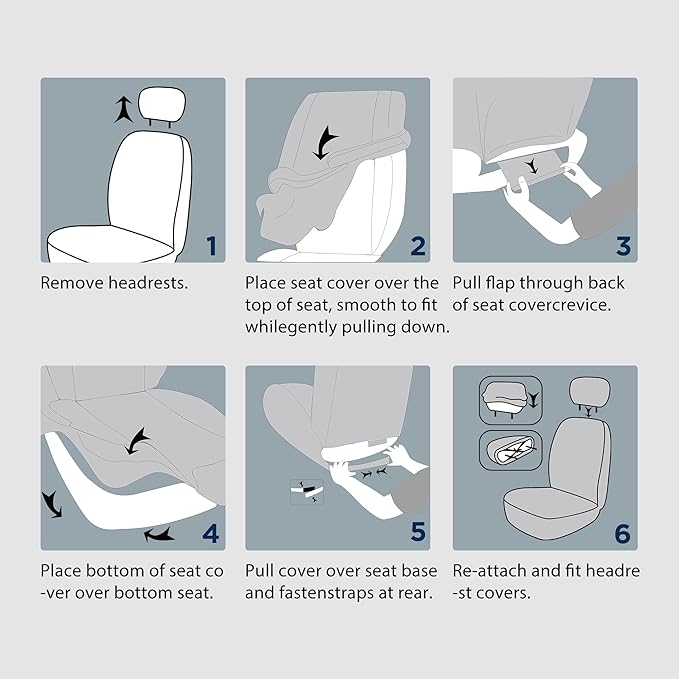 1

Remove headrests.

2

Place seat cover over the top of seat, smooth to fit whilegently pulling down.

3

Pull flap through back of seat covercrevice.

4

Place bottom of seat co -ver over bottom seat.

5

Pull cover over seat base and fastenstraps at rear.

6

Re-attach and fit headre -st covers.