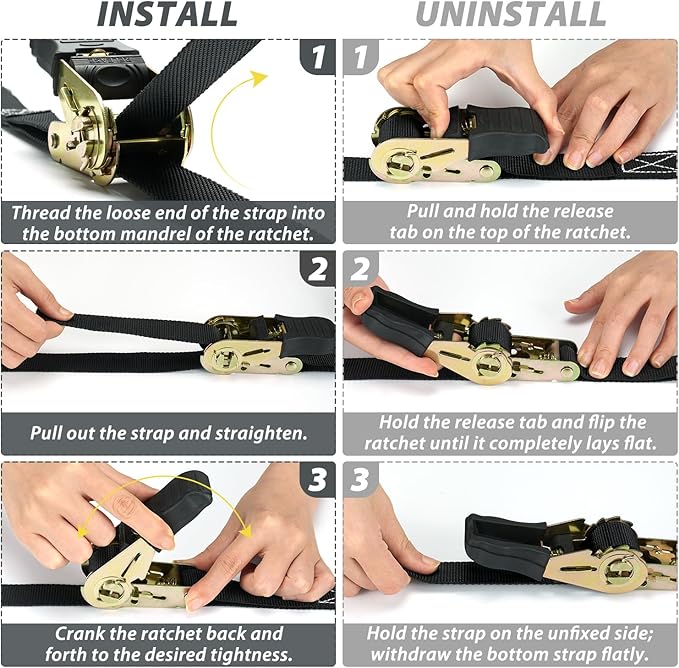 INSTALL

1

Thread the loose end of the strap into the bottom mandrel of the ratchet.

2

Pull out the strap and straighten.

3

Crank the ratchet back and forth to the desired tightness.

UNINSTALL

1

Pull and hold the release tab on the top of the ratchet.

2

Hold the release tab and flip the ratchet until it completely lays flat.

3

Hold the strap on the unfixed side; withdraw the bottom strap flatly.