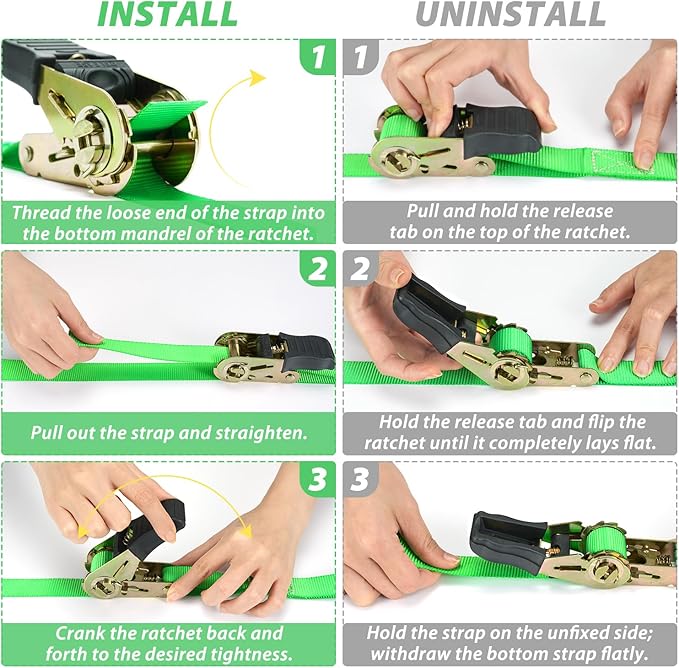 INSTALL

1

Thread the loose end of the strap into the bottom mandrel of the ratchet.

2

Pull out the strap and straighten.

3

Crank the ratchet back and forth to the desired tightness.

UNINSTALL

1

Pull and hold the release tab on the top of the ratchet.

2

Hold the release tab and flip the ratchet until it completely lays flat.

3

Hold the strap on the unfixed side; withdraw the bottom strap flatly.