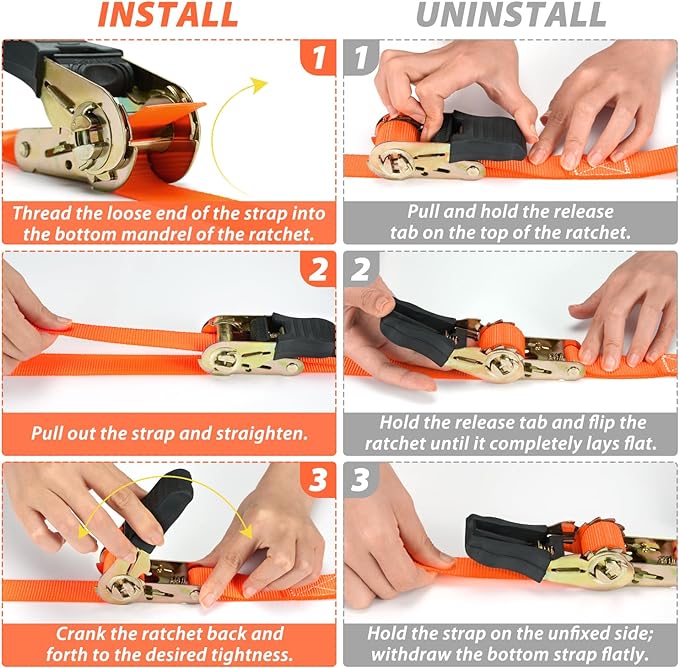 INSTALL

1

Thread the loose end of the strap into the bottom mandrel of the ratchet.

2

Pull out the strap and straighten.

3

Crank the ratchet back and forth to the desired tightness.

UNINSTALL

1

Pull and hold the release tab on the top of the ratchet.

2

Hold the release tab and flip the ratchet until it completely lays flat.

3

Hold the strap on the unfixed side; withdraw the bottom strap flatly.