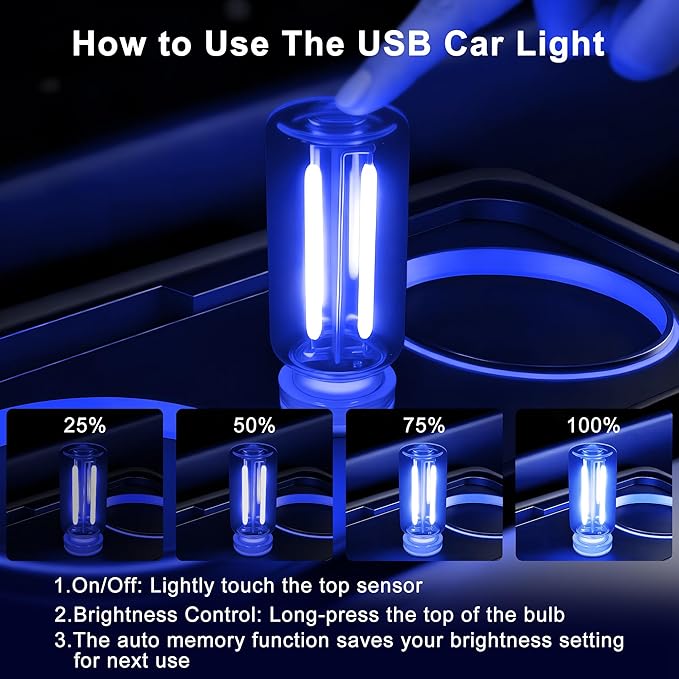 How to Use The USB Car Light

25%

50%

75%

100%

1.On/Off: Lightly touch the top sensor

2.Brightness Control: Long-press the top of the bulb

3.The auto memory function saves your brightness setting for next use