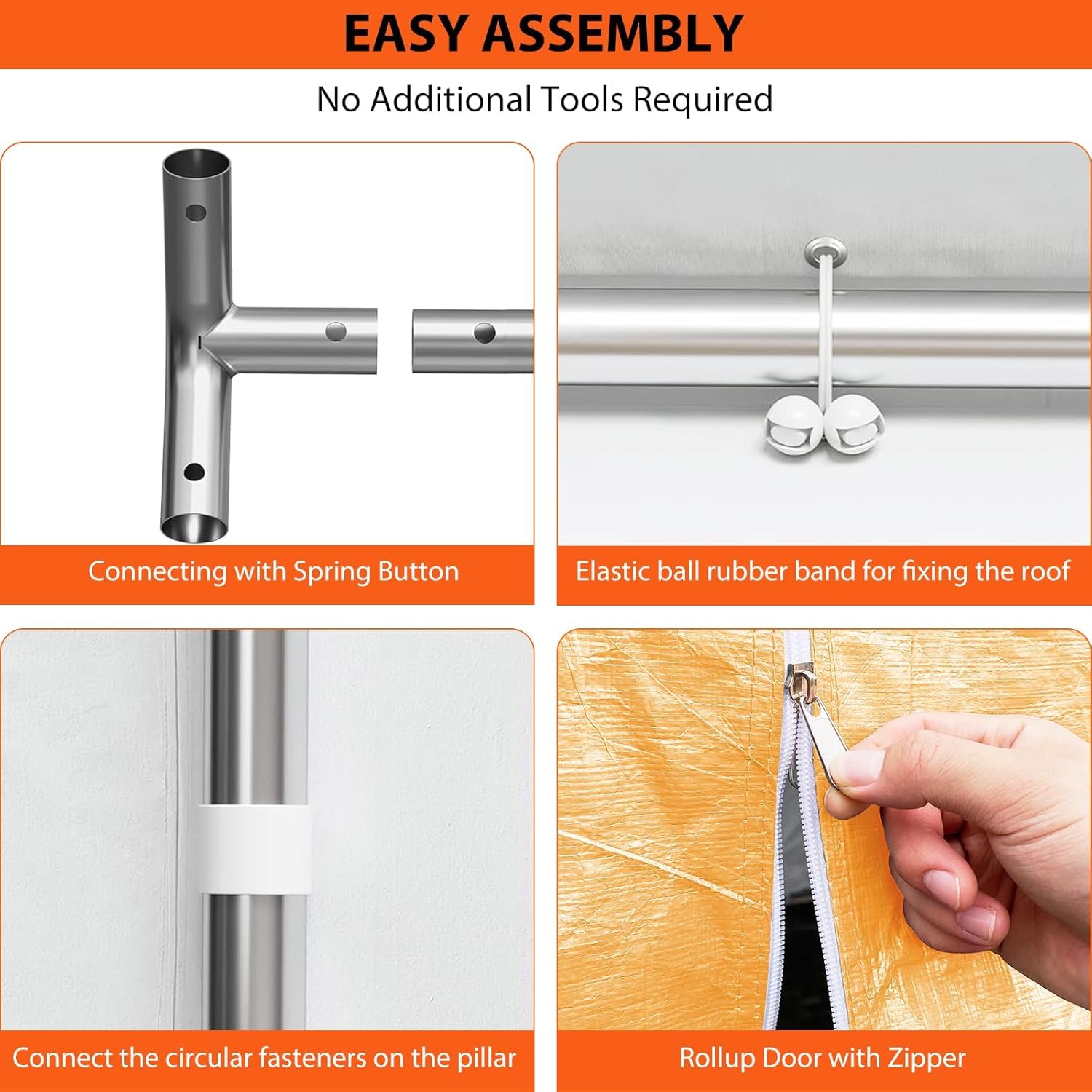 EASY ASSEMBLY

No Additional Tools Required

Connecting with Spring Button

Elastic ball rubber band for fixing the roof

Connect the circular fasteners on the pillar

Rollup Door with Zipper