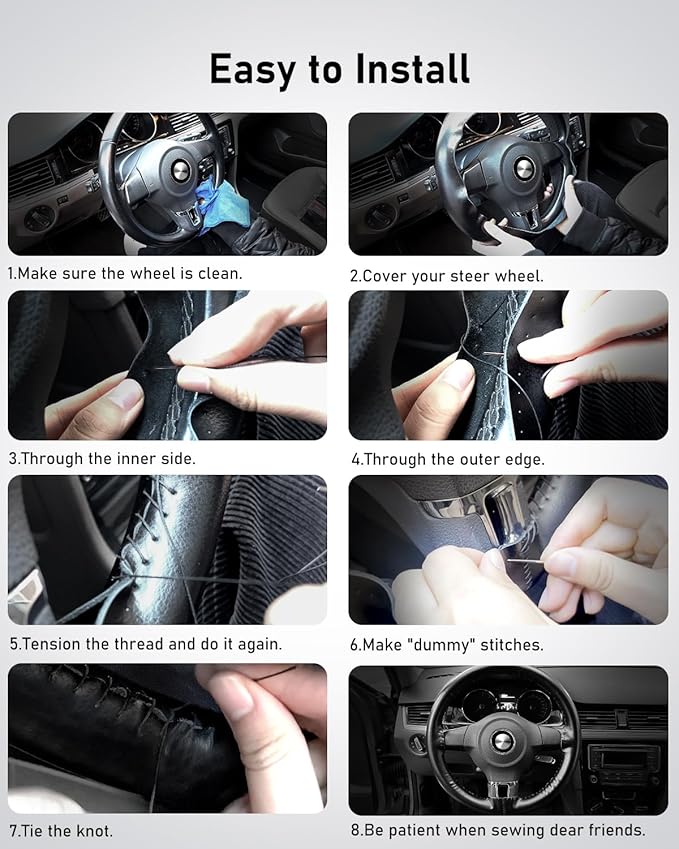 Easy to Install

1.Make sure the wheel is clean.

2.Cover your steer wheel.

3.Through the inner side.

4.Through the outer edge.

5.Tension the thread and do it again.

6.Make "dummy" stitches.

7.Tie the knot.

8.Be patient when sewing dear friends.