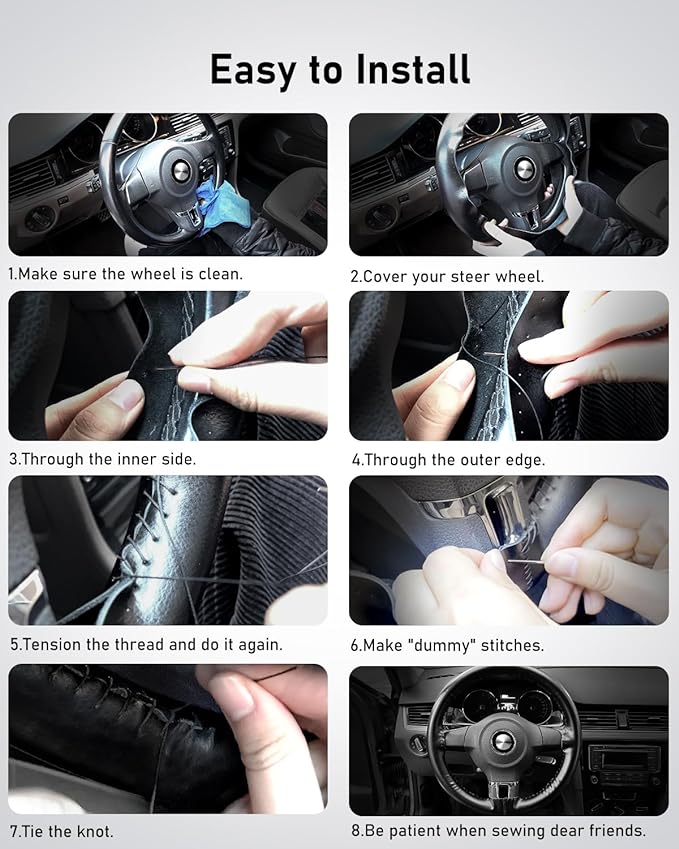 Easy to Install

1.Make sure the wheel is clean.

2.Cover your steer wheel.

3.Through the inner side.

4.Through the outer edge.

5.Tension the thread and do it again.

6.Make "dummy" stitches.

7.Tie the knot.

8.Be patient when sewing dear friends.