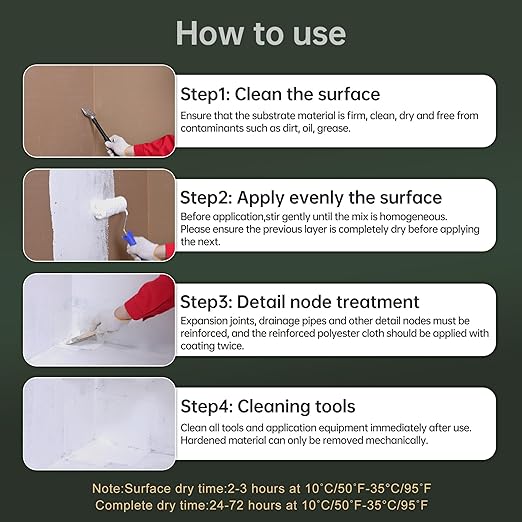 How to use

Step1: Clean the surface
Ensure that the substrate material is firm, clean, dry and free from contaminants such as dirt, oil, grease.

Step2: Apply evenly the surface
Before application,stir gently until the mix is homogeneous. Please ensure the previous layer is completely dry before applying the next.

Step3: Detail node treatment
Expansion joints, drainage pipes and other detail nodes must be reinforced, and the reinforced polyester cloth should be applied with coating twice.

Step4: Cleaning tools
Clean all tools and application equipment immediately after use. Hardened material can only be removed mechanically.

Note:Surface dry time:2-3 hours at 10°C/50°F-35°C/95°F
Complete dry time:24-72 hours at 10°C/50°F-35°C/95°F