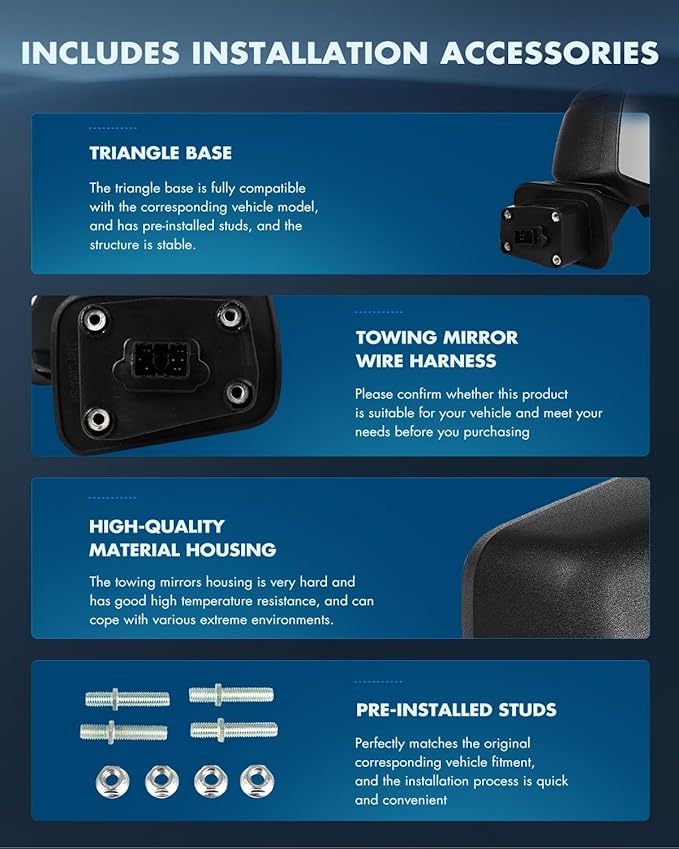 INCLUDES INSTALLATION ACCESSORIES

TRIANGLE BASE

The triangle base is fully compatible with the corresponding vehicle model, and has pre-installed studs, and the structure is stable.

TOWING MIRROR WIRE HARNESS

Please confirm whether this product is suitable for your vehicle and meet your needs before you purchasing

HIGH-QUALITY MATERIAL HOUSING

The towing mirrors housing is very hard and has good high temperature resistance, and can cope with various extreme environments.

PRE-INSTALLED STUDS

Perfectly matches the original corresponding vehicle fitment, and the installation process is quick and convenient