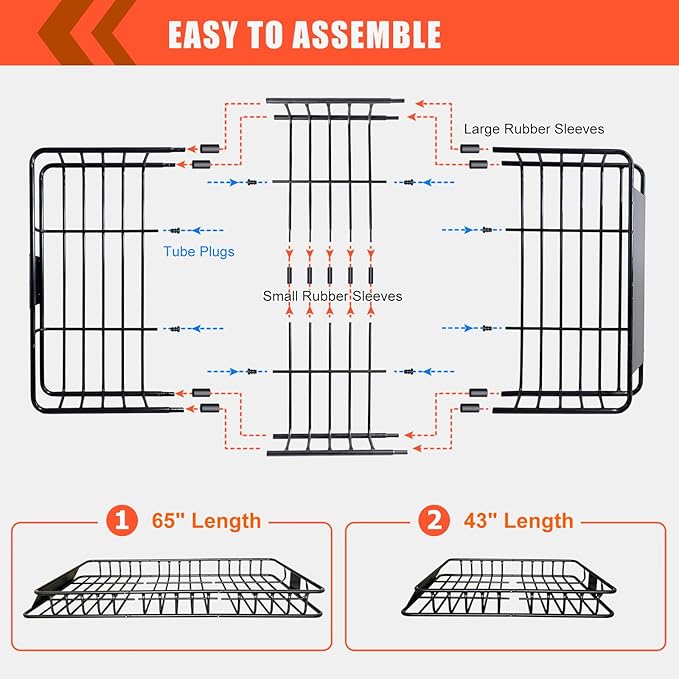 EASY TO ASSEMBLE

Large Rubber Sleeves

Tube Plugs

Small Rubber Sleeves

1 65" Length

2 43" Length