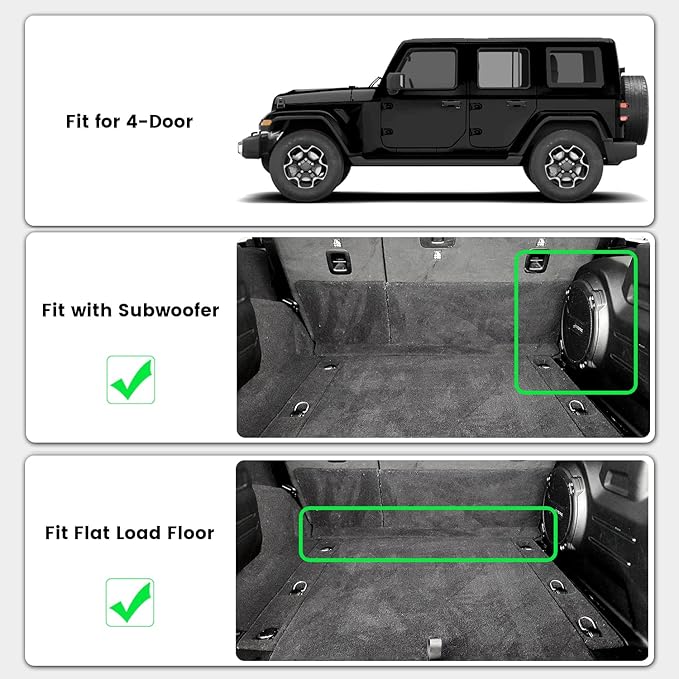 Fit for 4-Door

Fit with Subwoofer

Fit Flat Load Floor