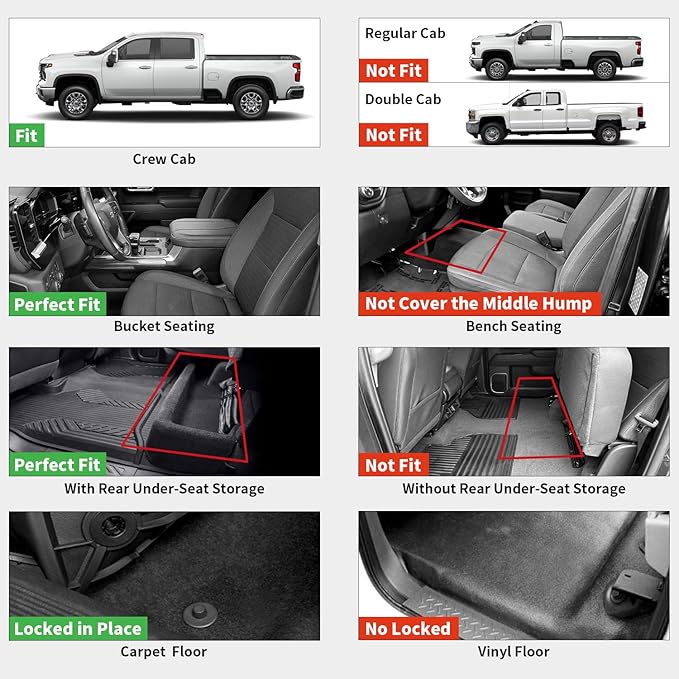 Fit

Crew Cab

Regular Cab

Not Fit

Double Cab

Not Fit

Perfect Fit

Bucket Seating

Not Cover the Middle Hump

Bench Seating

Perfect Fit

With Rear Under-Seat Storage

Not Fit

Without Rear Under-Seat Storage

Locked in Place

Carpet Floor

No Locked

Vinyl Floor