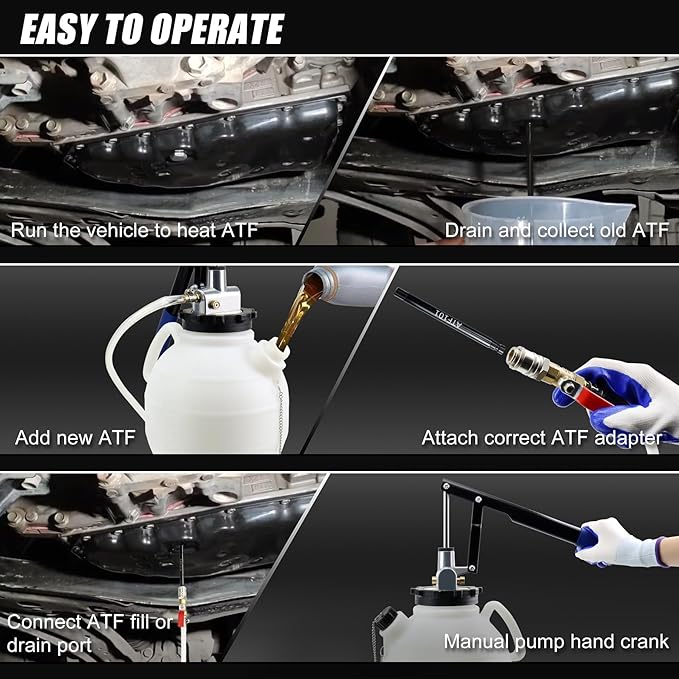 EASY TO OPERATE

Run the vehicle to heat ATF

Drain and collect old ATF

Add new ATF

ATF101

Attach correct ATF adapter

Connect ATF fill or drain port

Manual pump hand crank