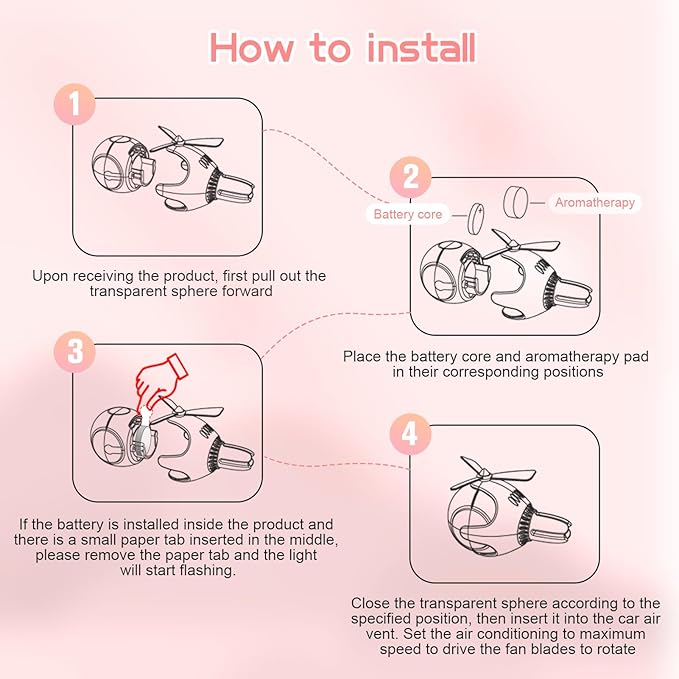 How to install

1

Upon receiving the product, first pull out the transparent sphere forward

2

Battery core

Aromatherapy

Place the battery core and aromatherapy pad in their corresponding positions

3

If the battery is installed inside the product and there is a small paper tab inserted in the middle, please remove the paper tab and the light will start flashing.

4

Close the transparent sphere according to the specified position, then insert it into the car air vent. Set the air conditioning to maximum speed to drive the fan blades to rotate