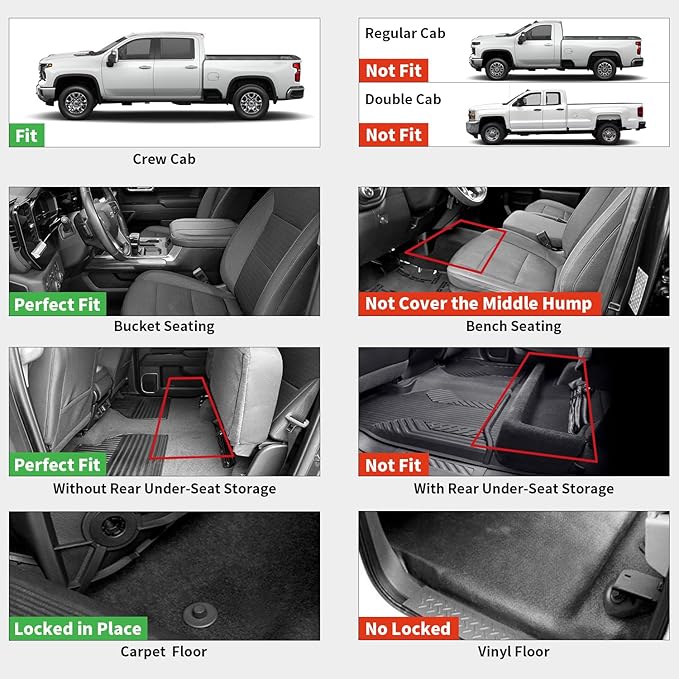 Fit

Crew Cab

Regular Cab

Not Fit

Double Cab

Not Fit

Perfect Fit

Bucket Seating

Not Cover the Middle Hump

Bench Seating

Perfect Fit

Without Rear Under-Seat Storage

Not Fit

With Rear Under-Seat Storage

Locked in Place

Carpet Floor

No Locked

Vinyl Floor