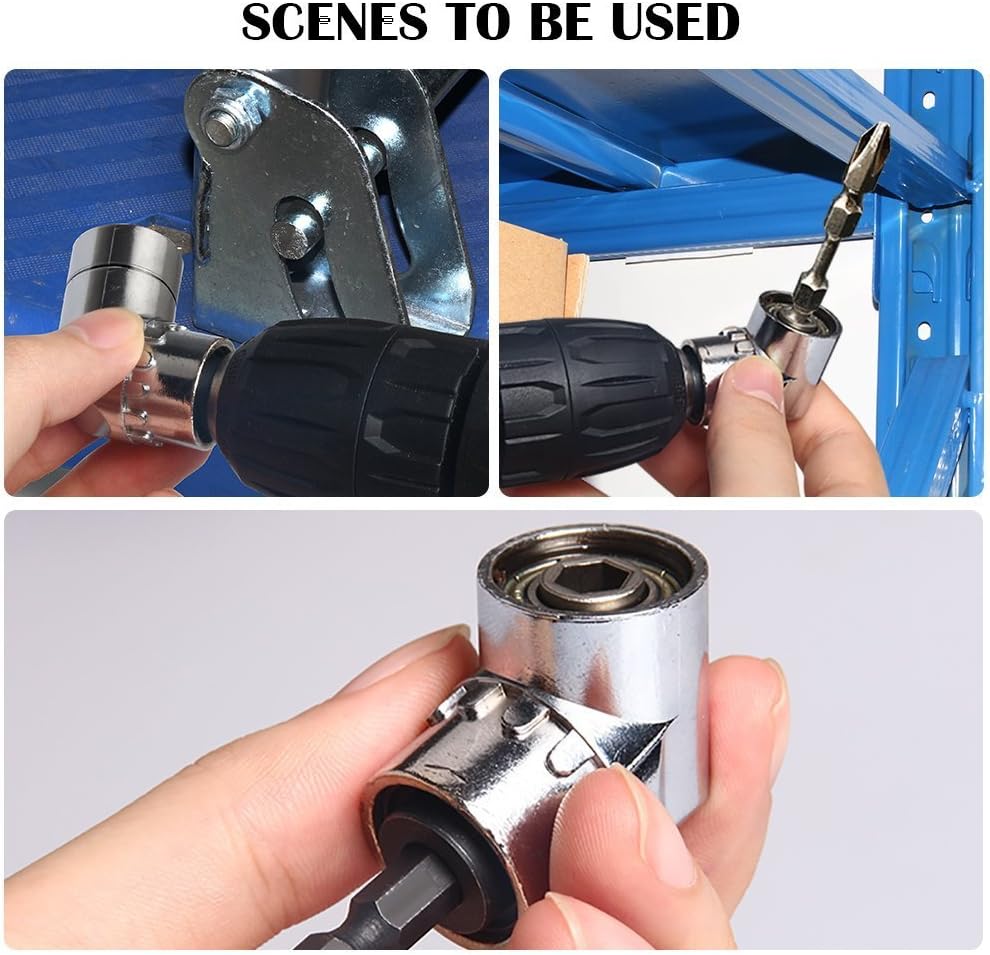 SCENES TO BE USED