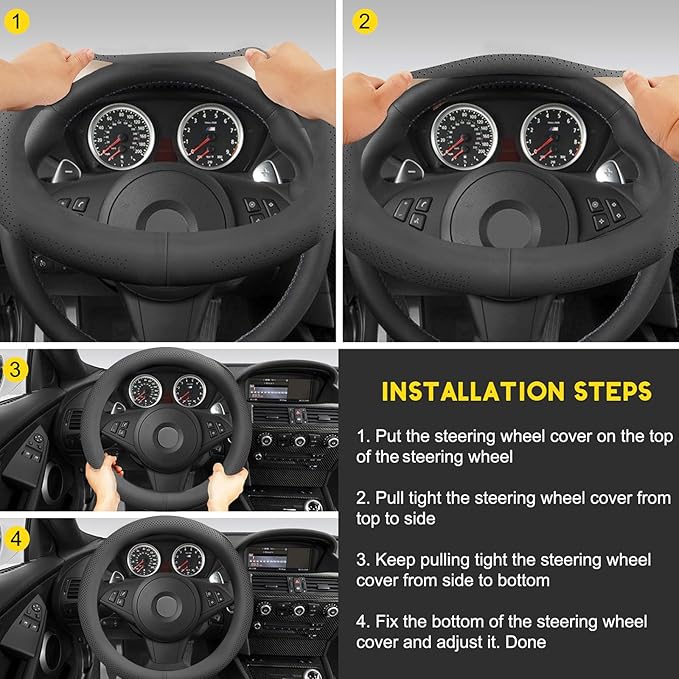 1

2

3

4

INSTALLATION STEPS

1. Put the steering wheel cover on the top of the steering wheel

2. Pull tight the steering wheel cover from top to side

3. Keep pulling tight the steering wheel cover from side to bottom

4. Fix the bottom of the steering wheel cover and adjust it. Done