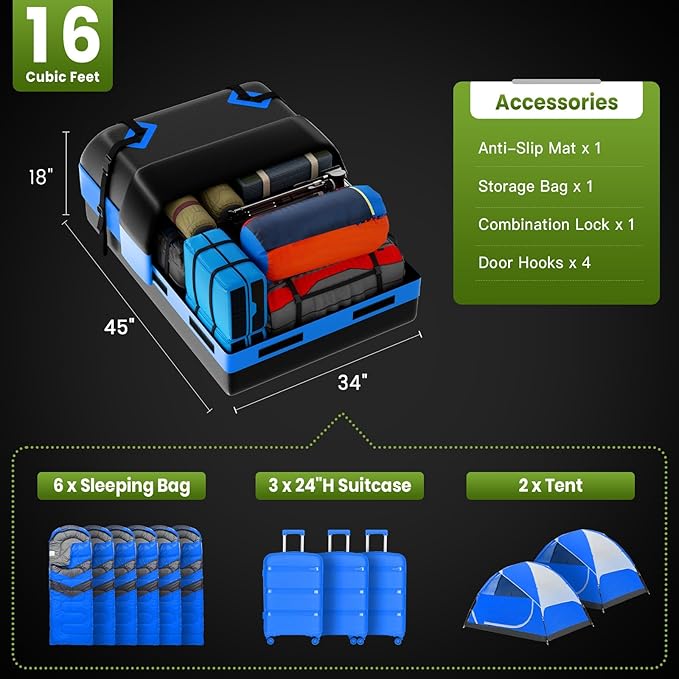 16
Cubic Feet

18"

45"

34"

Accessories

Anti-Slip Mat x 1

Storage Bag x 1

Combination Lock x 1

Door Hooks x 4

6 x Sleeping Bag

3 x 24"H Suitcase

2 x Tent