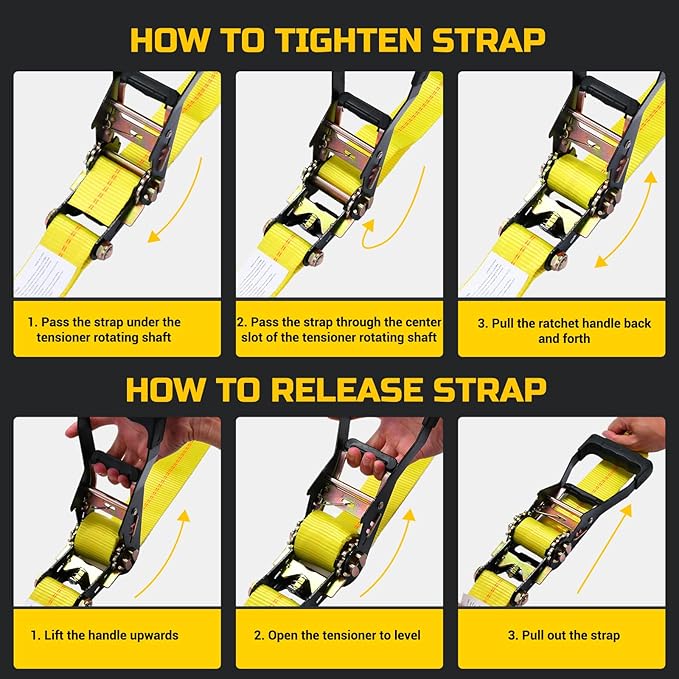 HOW TO TIGHTEN STRAP

1. Pass the strap under the tensioner rotating shaft

2. Pass the strap through the center slot of the tensioner rotating shaft

3. Pull the ratchet handle back and forth

HOW TO RELEASE STRAP

1. Lift the handle upwards

2. Open the tensioner to level

3. Pull out the strap