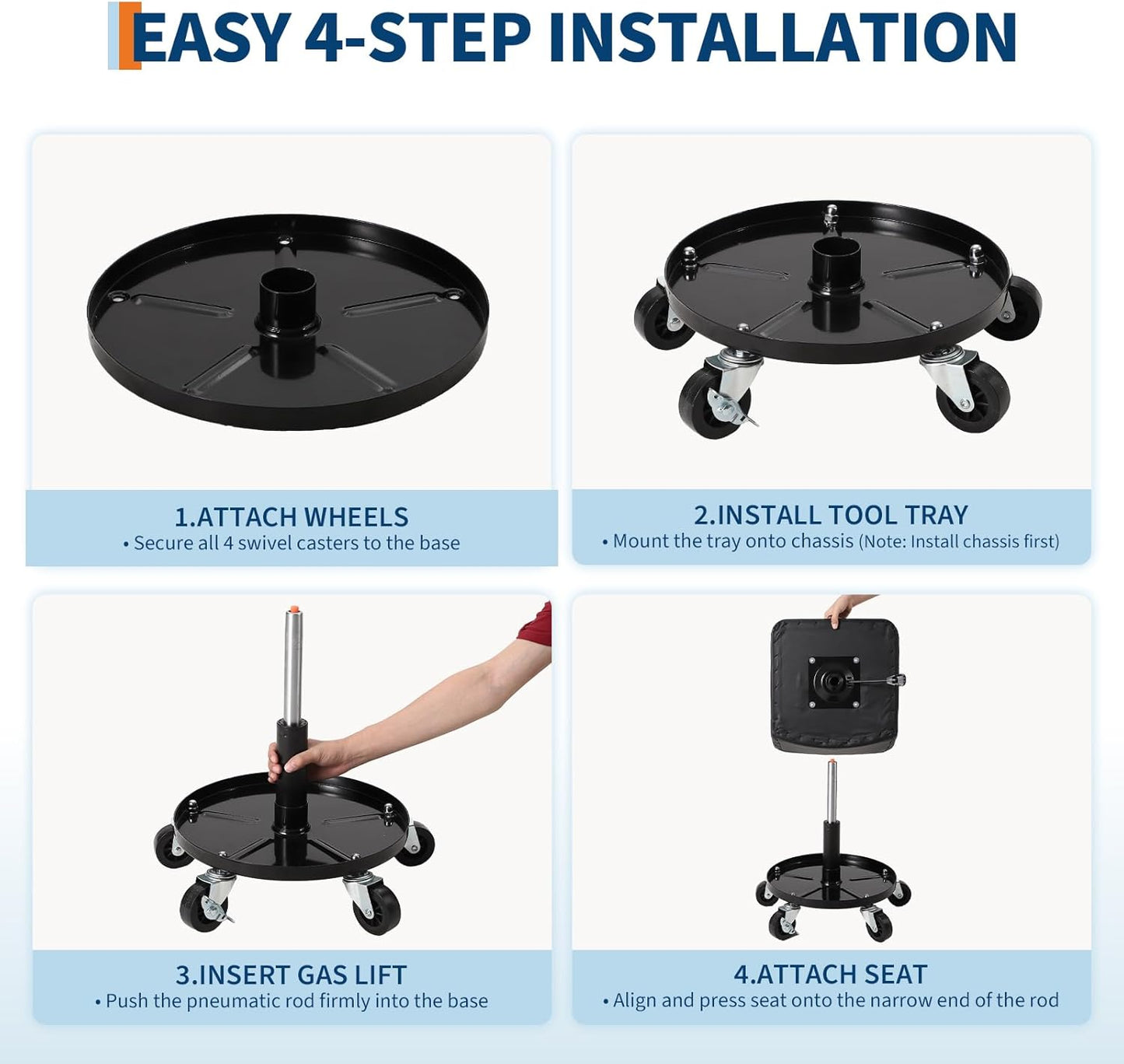 EASY 4-STEP INSTALLATION

1.ATTACH WHEELS
• Secure all 4 swivel casters to the base

2.INSTALL TOOL TRAY
• Mount the tray onto chassis (Note: Install chassis first)

3.INSERT GAS LIFT
• Push the pneumatic rod firmly into the base

4.ATTACH SEAT
• Align and press seat onto the narrow end of the rod