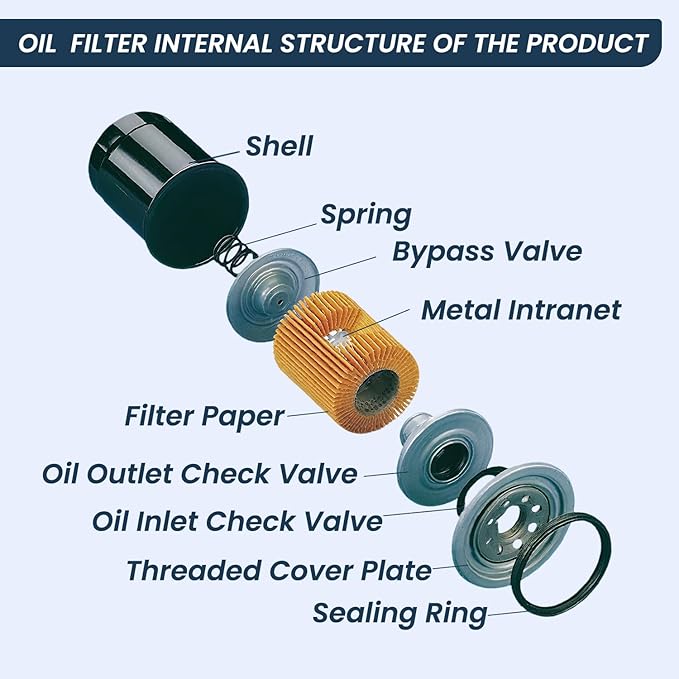 OIL FILTER INTERNAL STRUCTURE OF THE PRODUCT

Shell

Spring

Bypass Valve

Metal Intranet

Filter Paper

Oil Outlet Check Valve

Oil Inlet Check Valve

Threaded Cover Plate

Sealing Ring