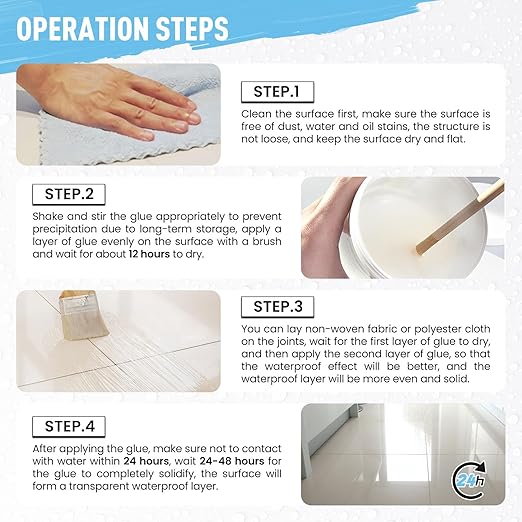 OPERATION STEPS

STEP.1

Clean the surface first, make sure the surface is free of dust, water and oil stains, the structure is not loose, and keep the surface dry and flat.

STEP.2

Shake and stir the glue appropriately to prevent precipitation due to long-term storage, apply a layer of glue evenly on the surface with a brush and wait for about 12 hours to dry.

STEP.3

You can lay non-woven fabric or polyester cloth on the joints, wait for the first layer of glue to dry, and then apply the second layer of glue, so that the waterproof effect will be better, and the waterproof layer will be more even and solid.

STEP.4

After applying the glue, make sure not to contact with water within 24 hours, wait 24-48 hours for the glue to completely solidify, the surface will form a transparent waterproof layer.

24h