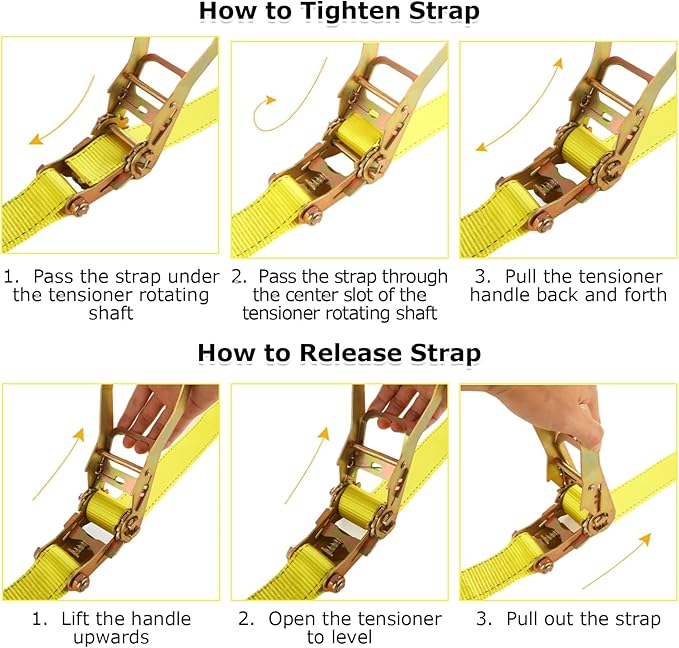 How to Tighten Strap

1. Pass the strap under the tensioner rotating shaft

2. Pass the strap through the center slot of the tensioner rotating shaft

3. Pull the tensioner handle back and forth

How to Release Strap

1. Lift the handle upwards

2. Open the tensioner to level

3. Pull out the strap