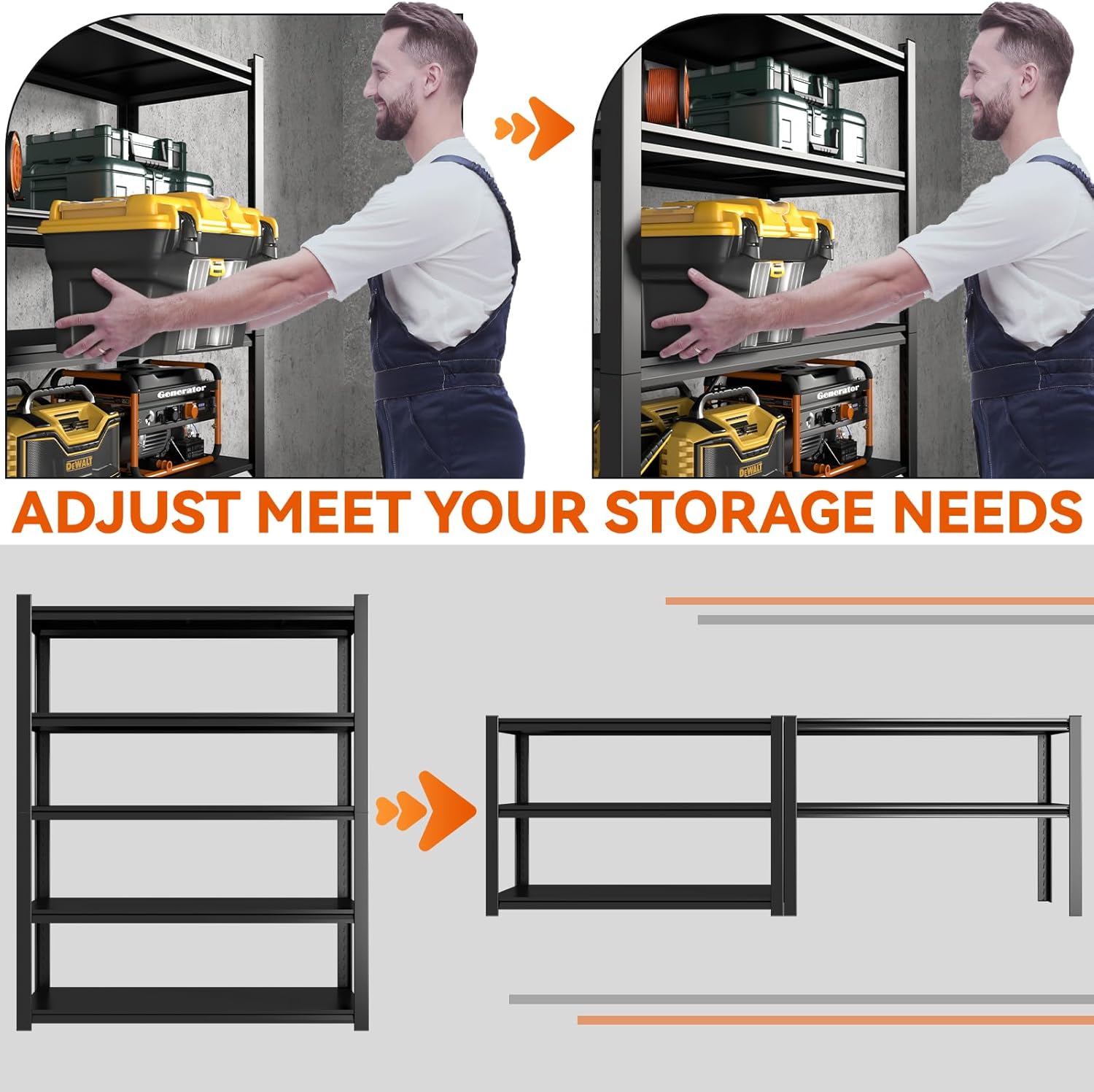 Generator
DEWALT
Generator
DEWALT
ADJUST MEET YOUR STORAGE NEEDS